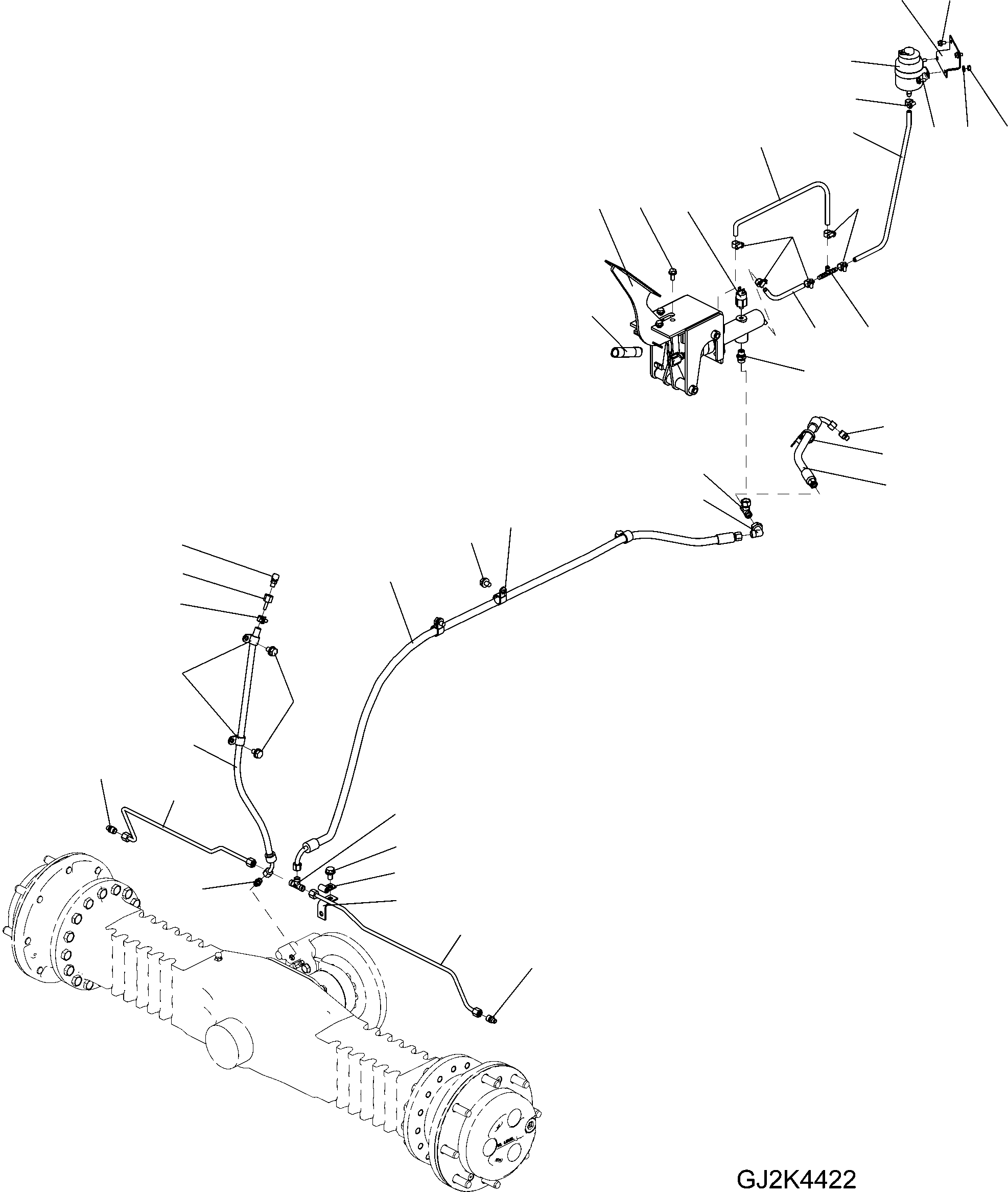 GJ2K4422