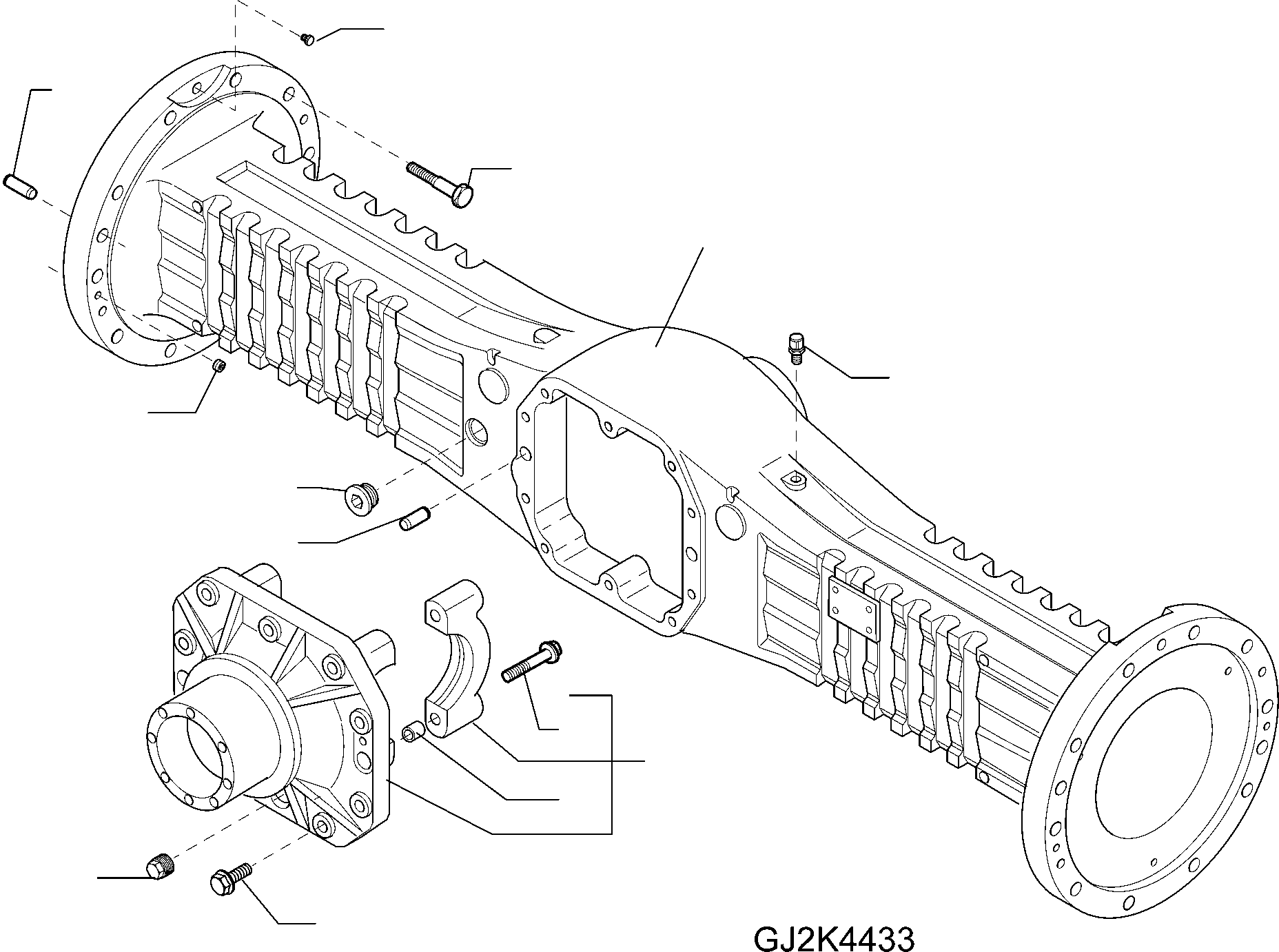 GJ2K4433