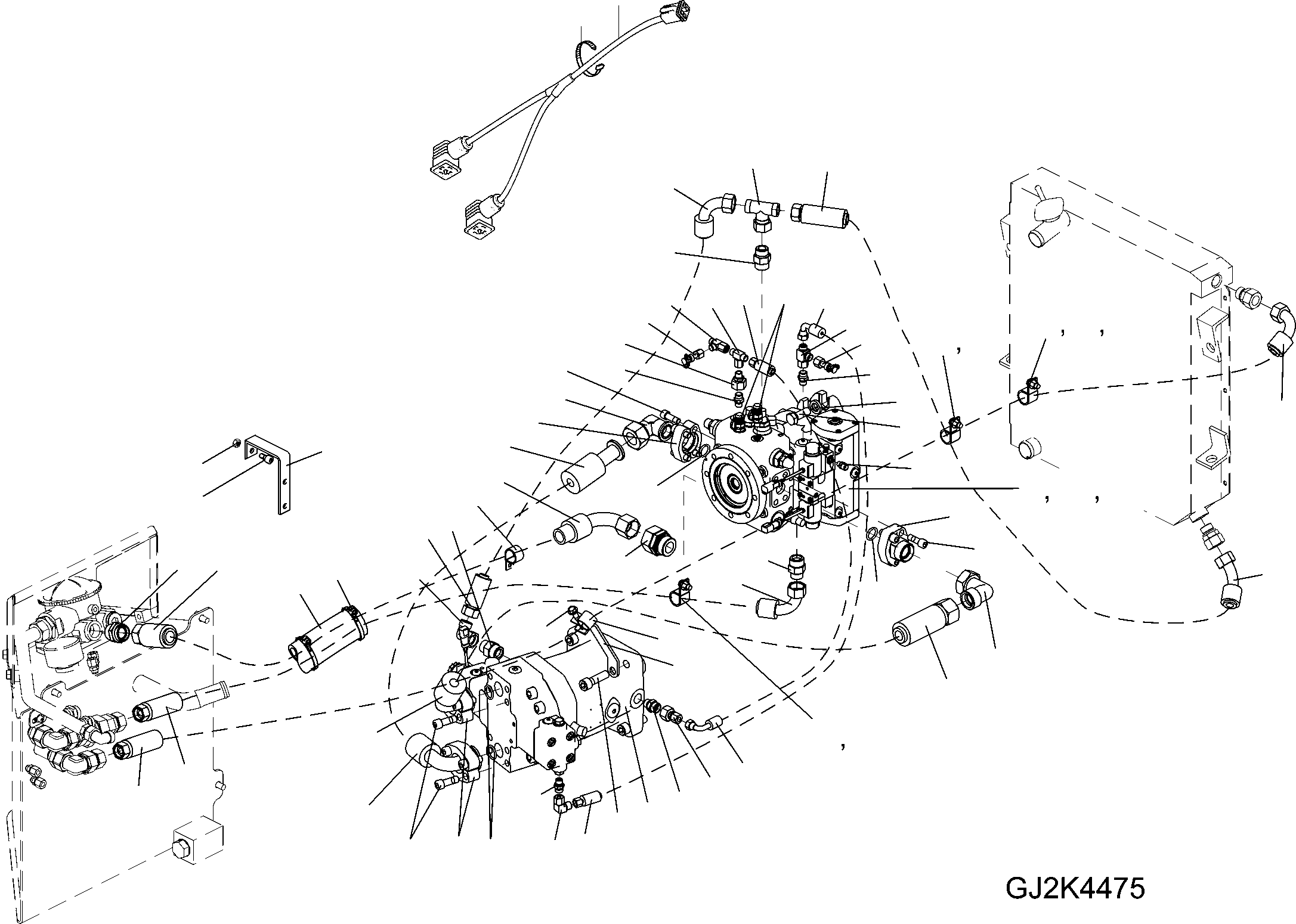 GJ2K4475