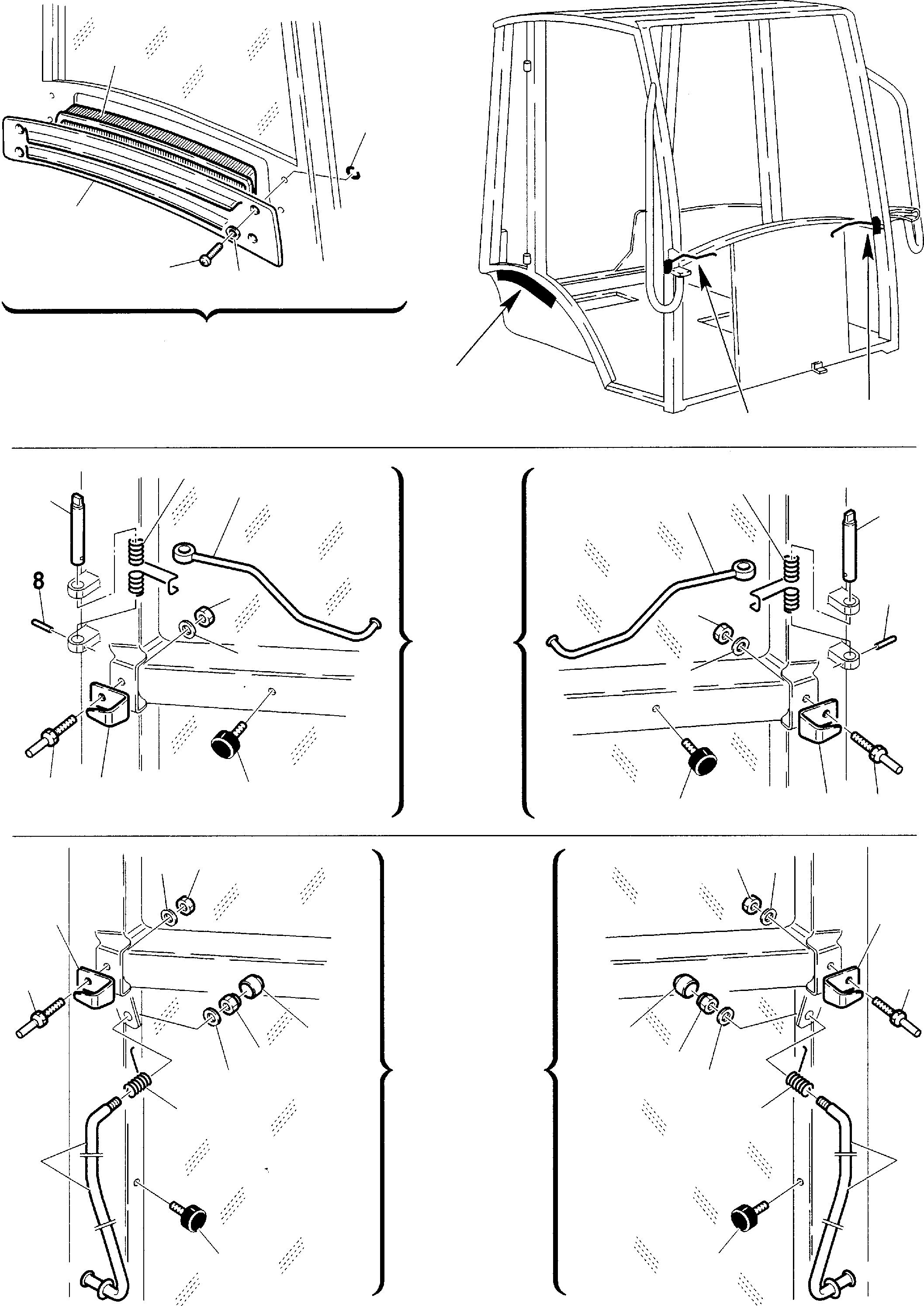 8