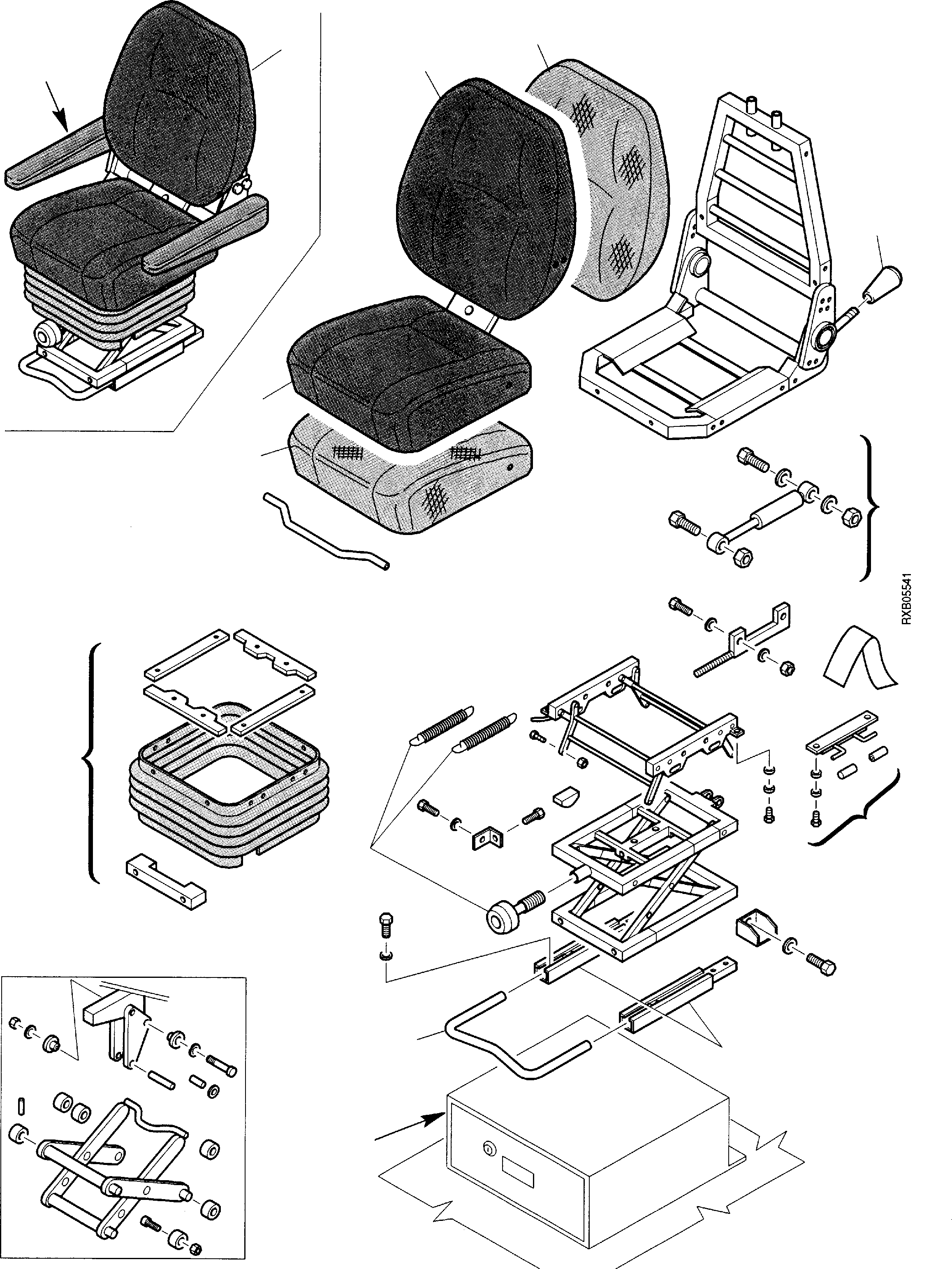 RXB05541