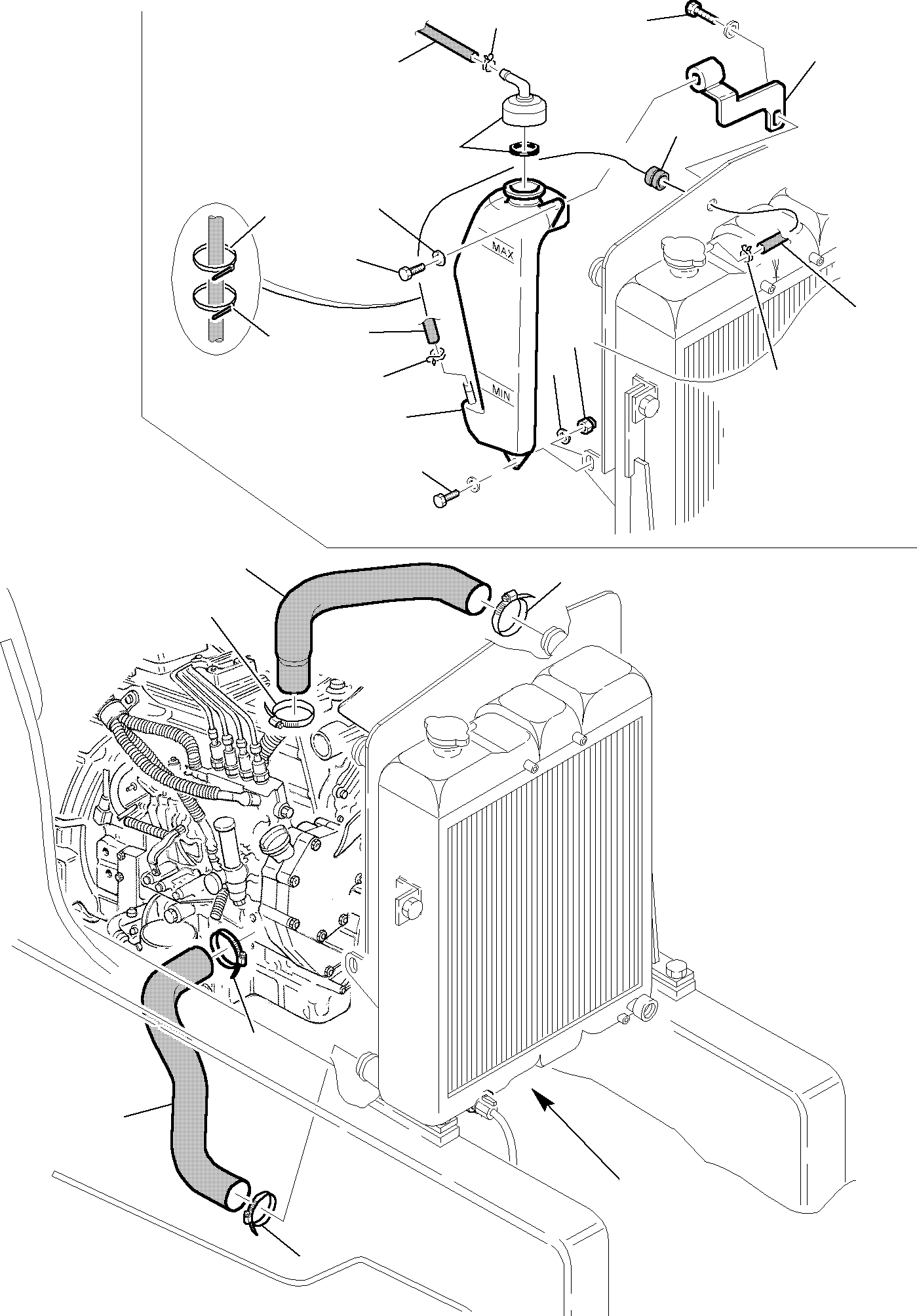 MAX
MIN