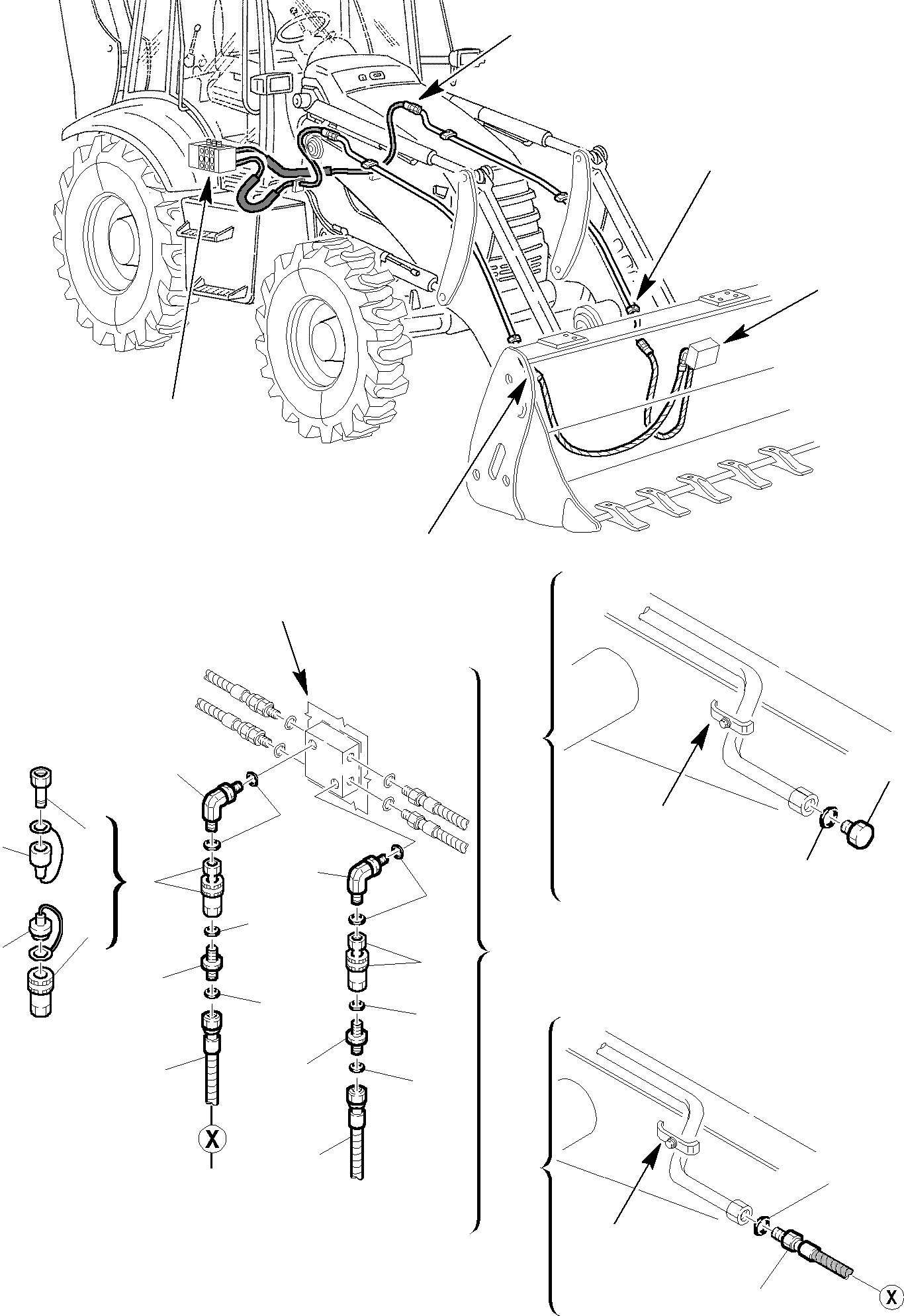 X

X