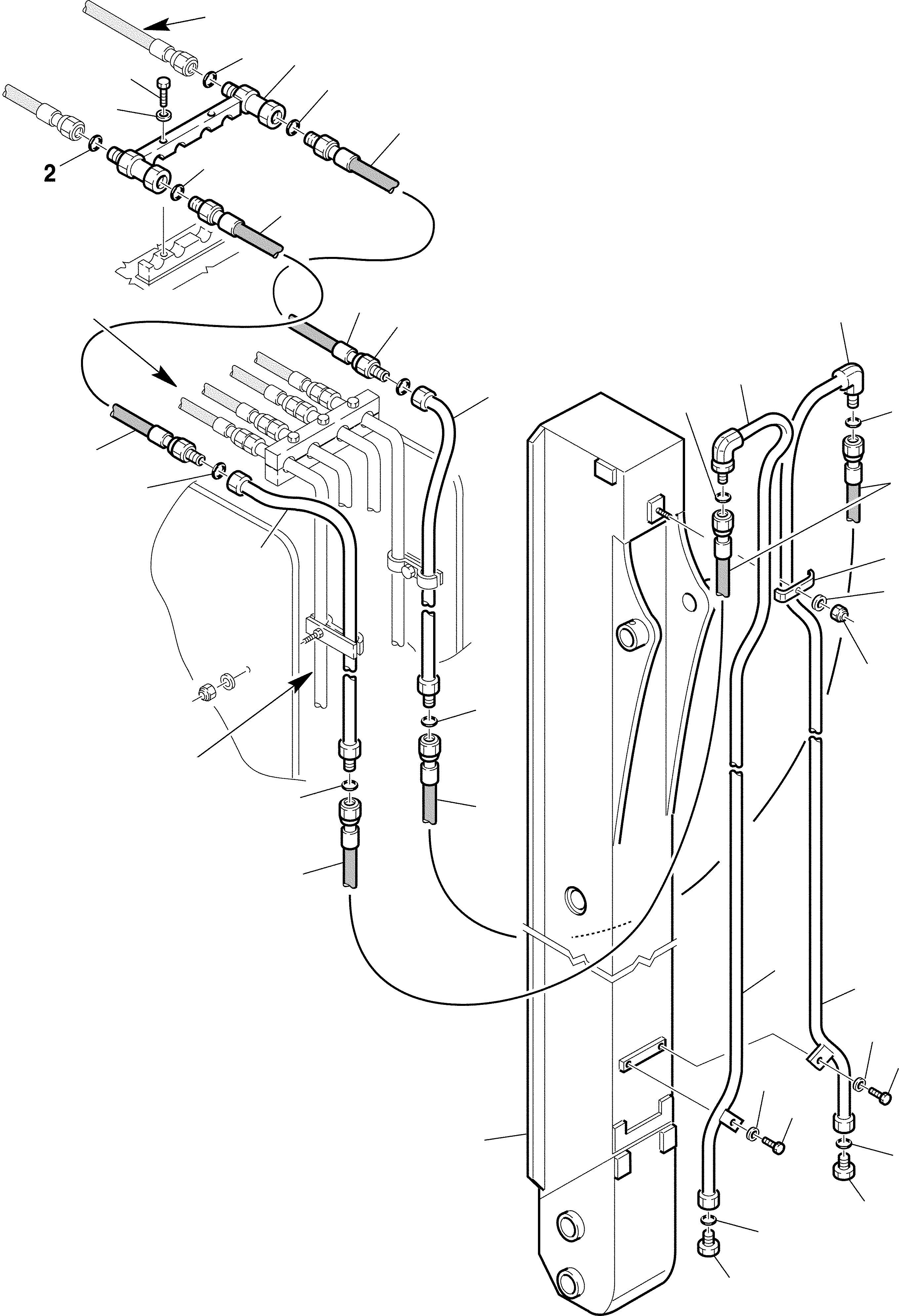 2