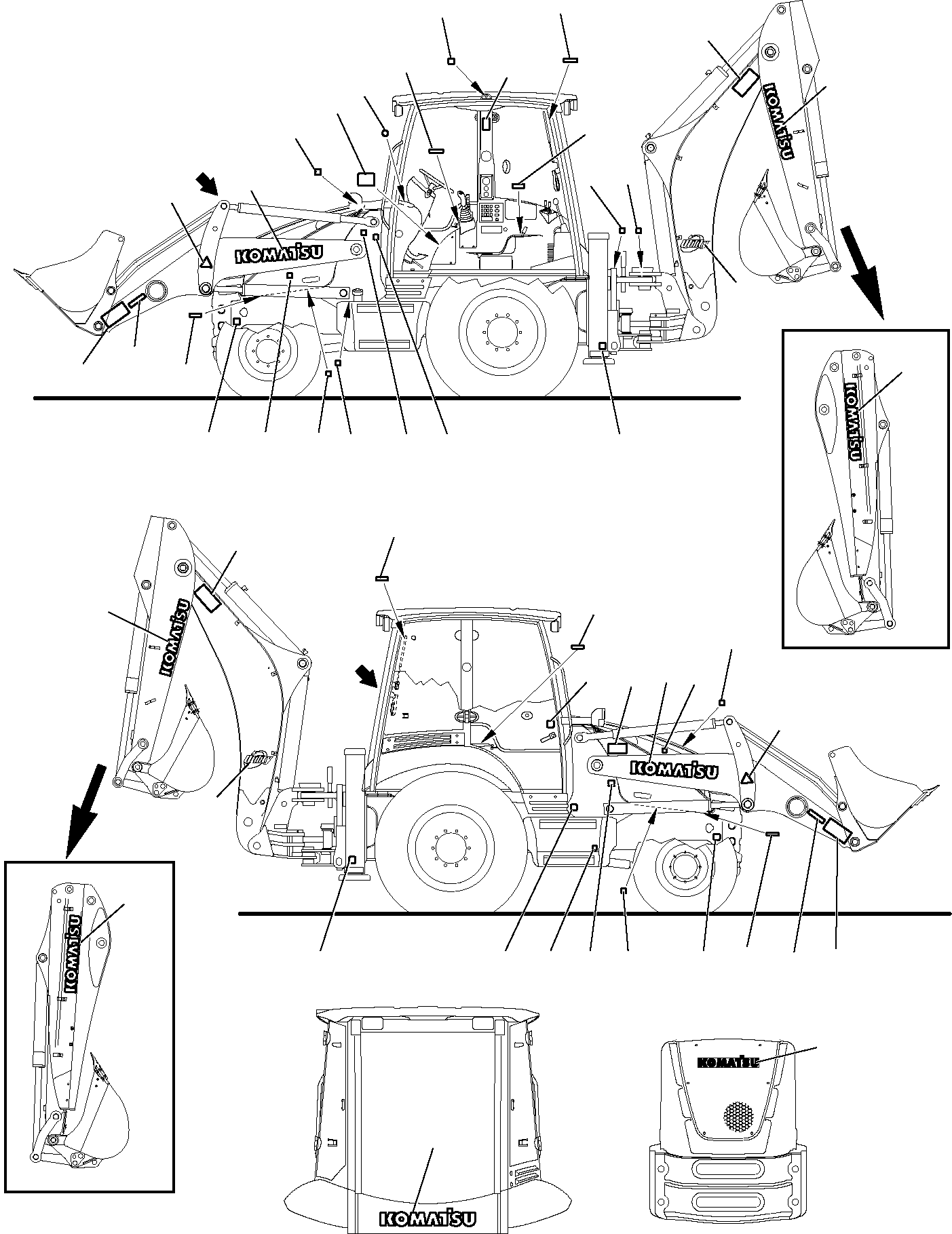 KOMATSU
KOMATSU
KOMATSU
KOMATSU
KOMATSU
KOMATSU
KOMATSU
KOMATSU