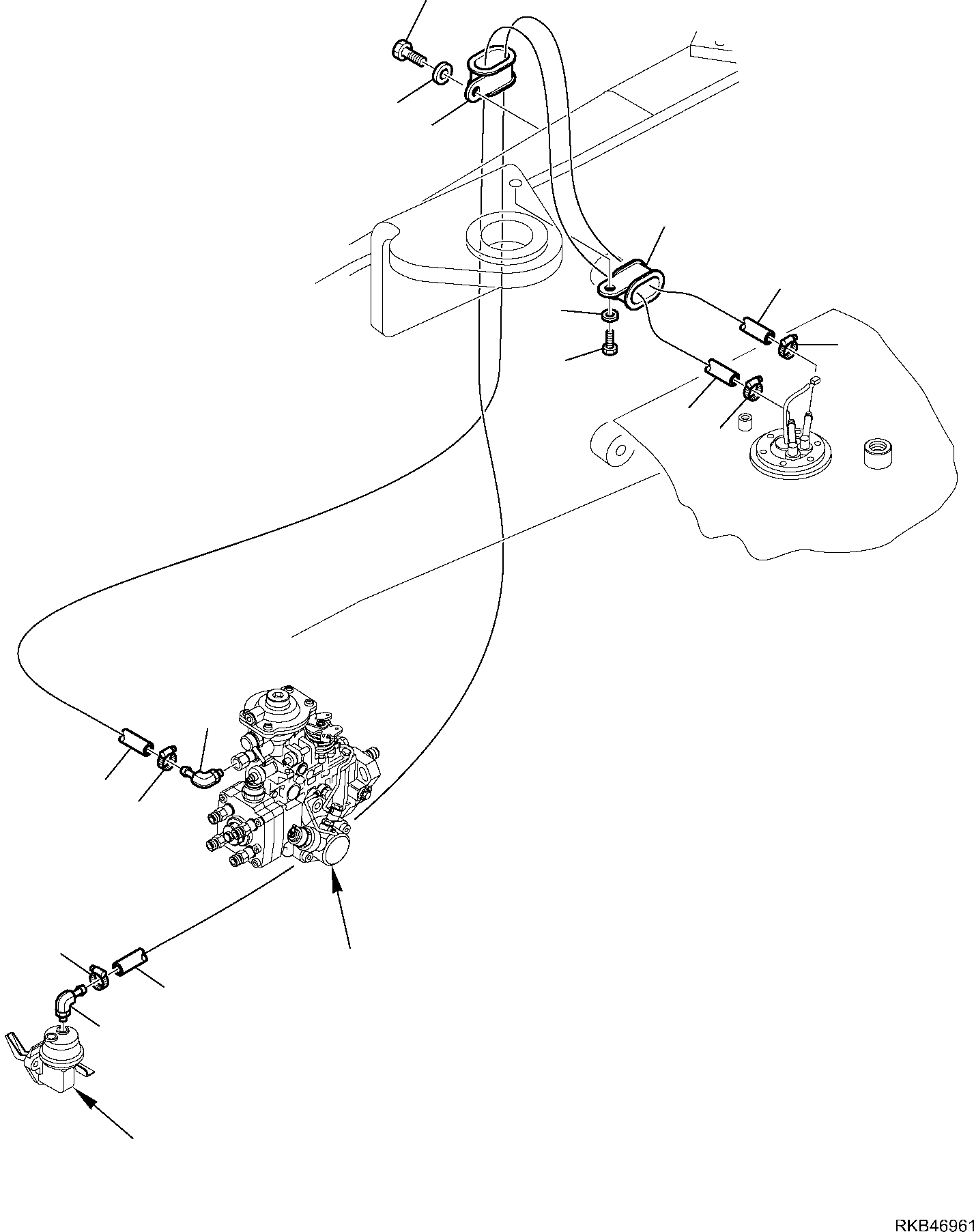 RKB46961