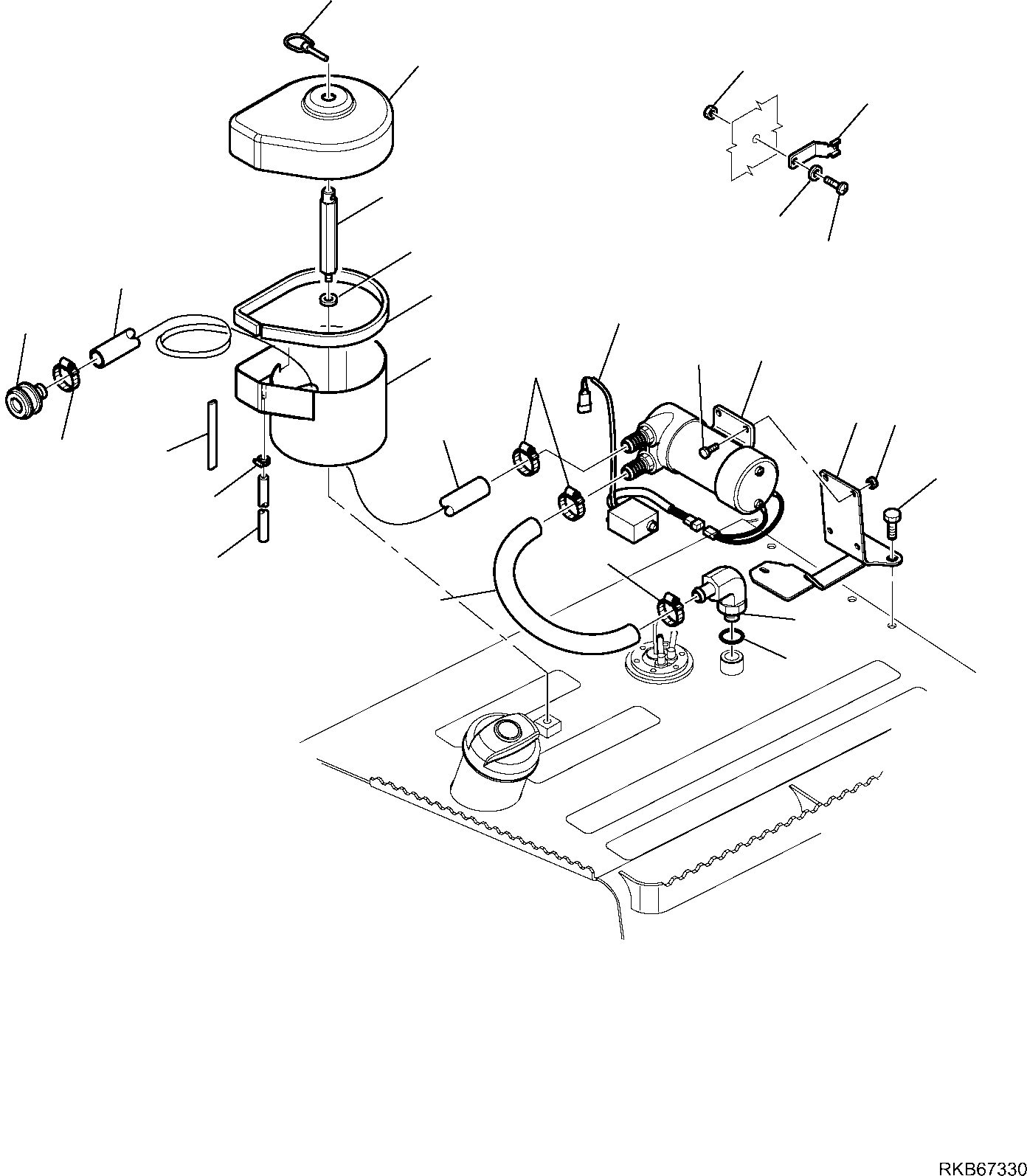 RKB67330