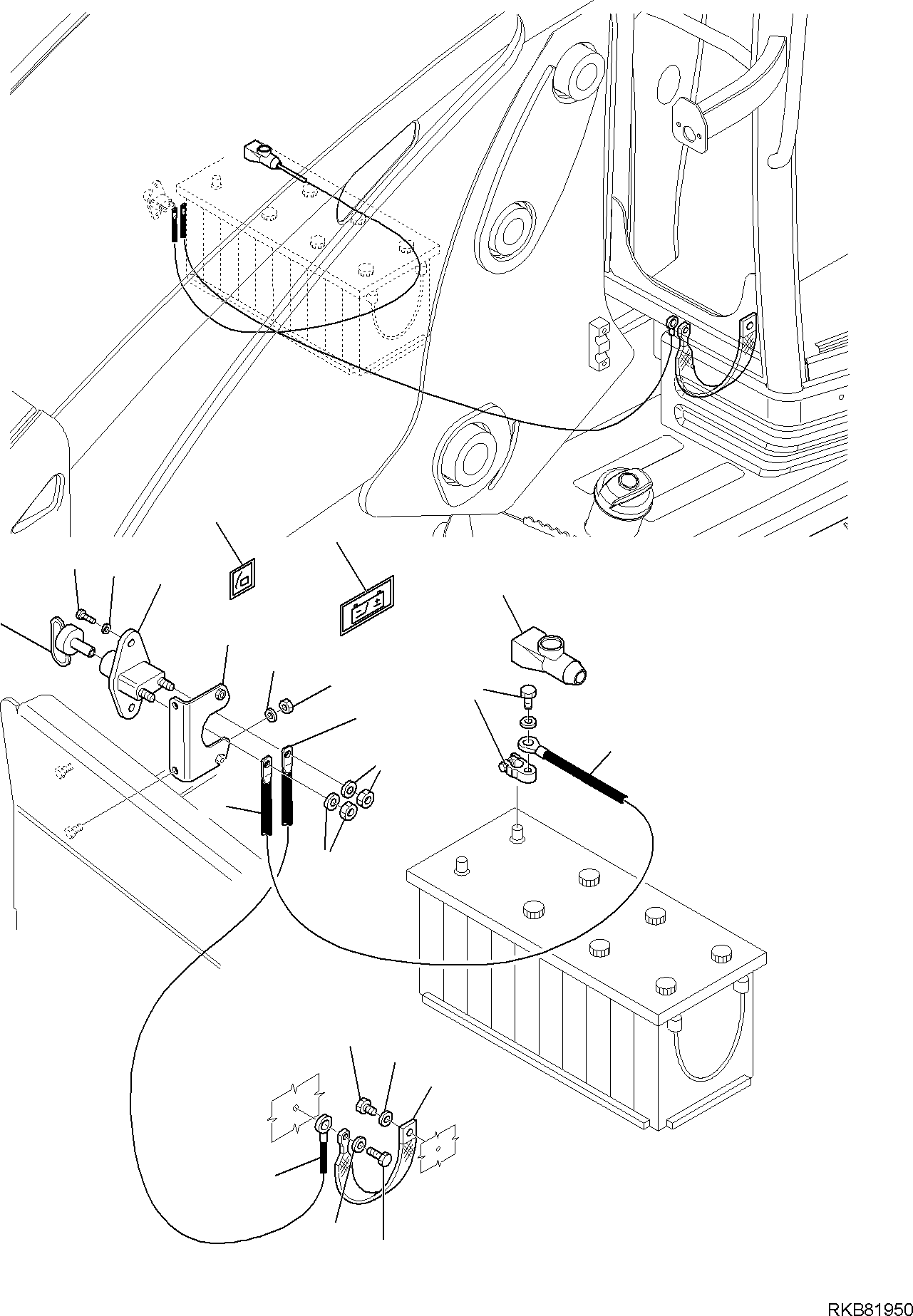 RKB81950