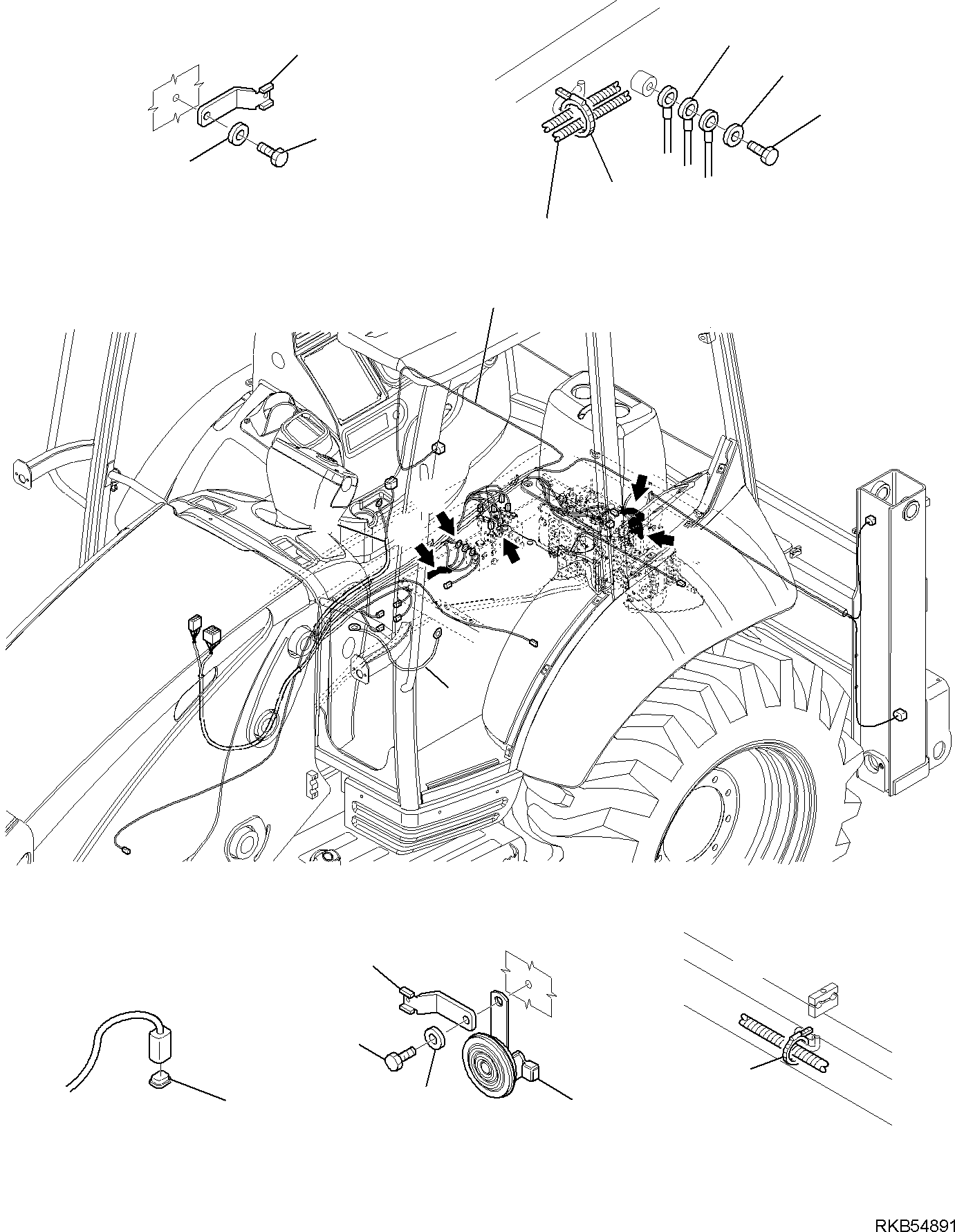 RKB54891