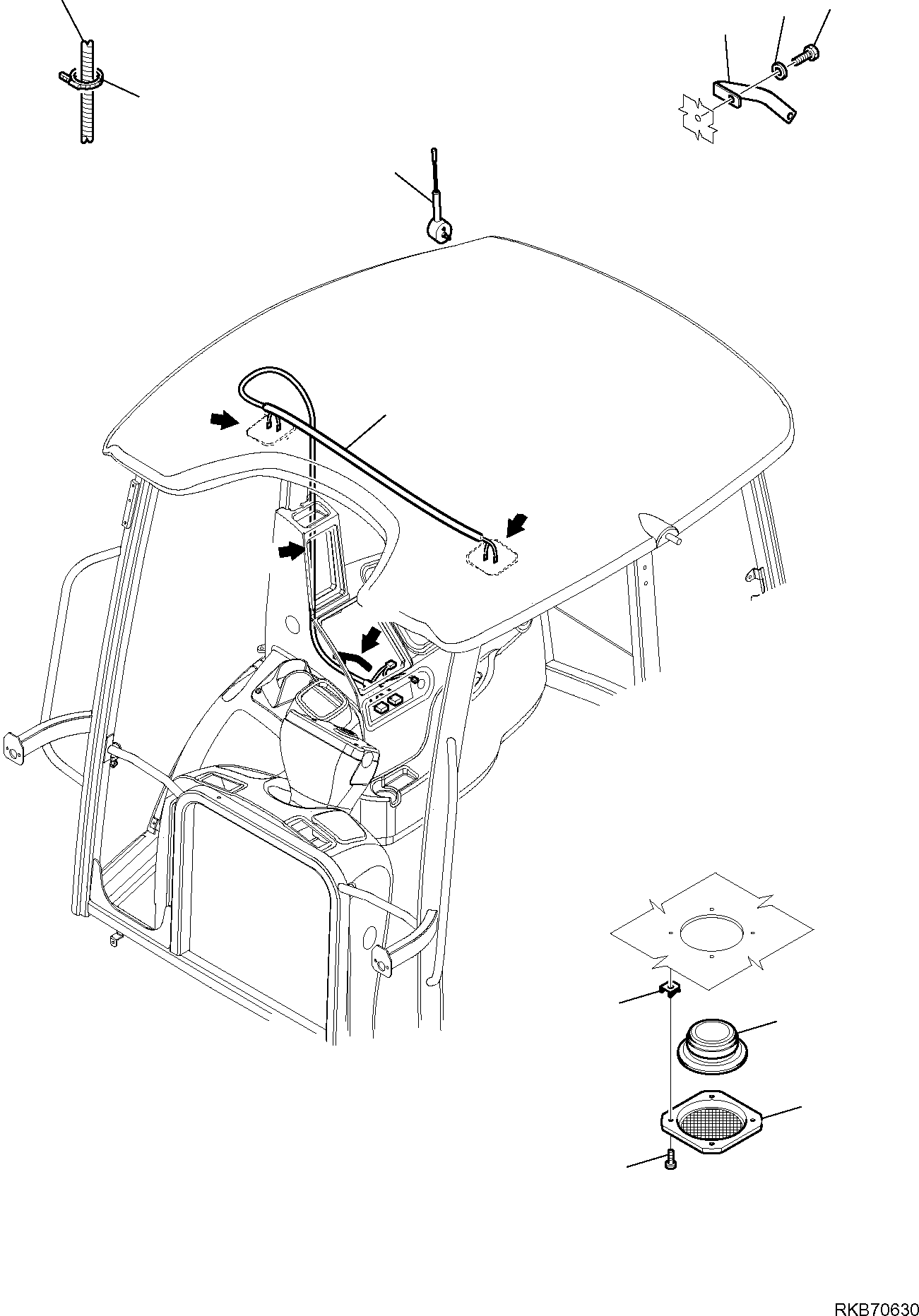 RKB70630