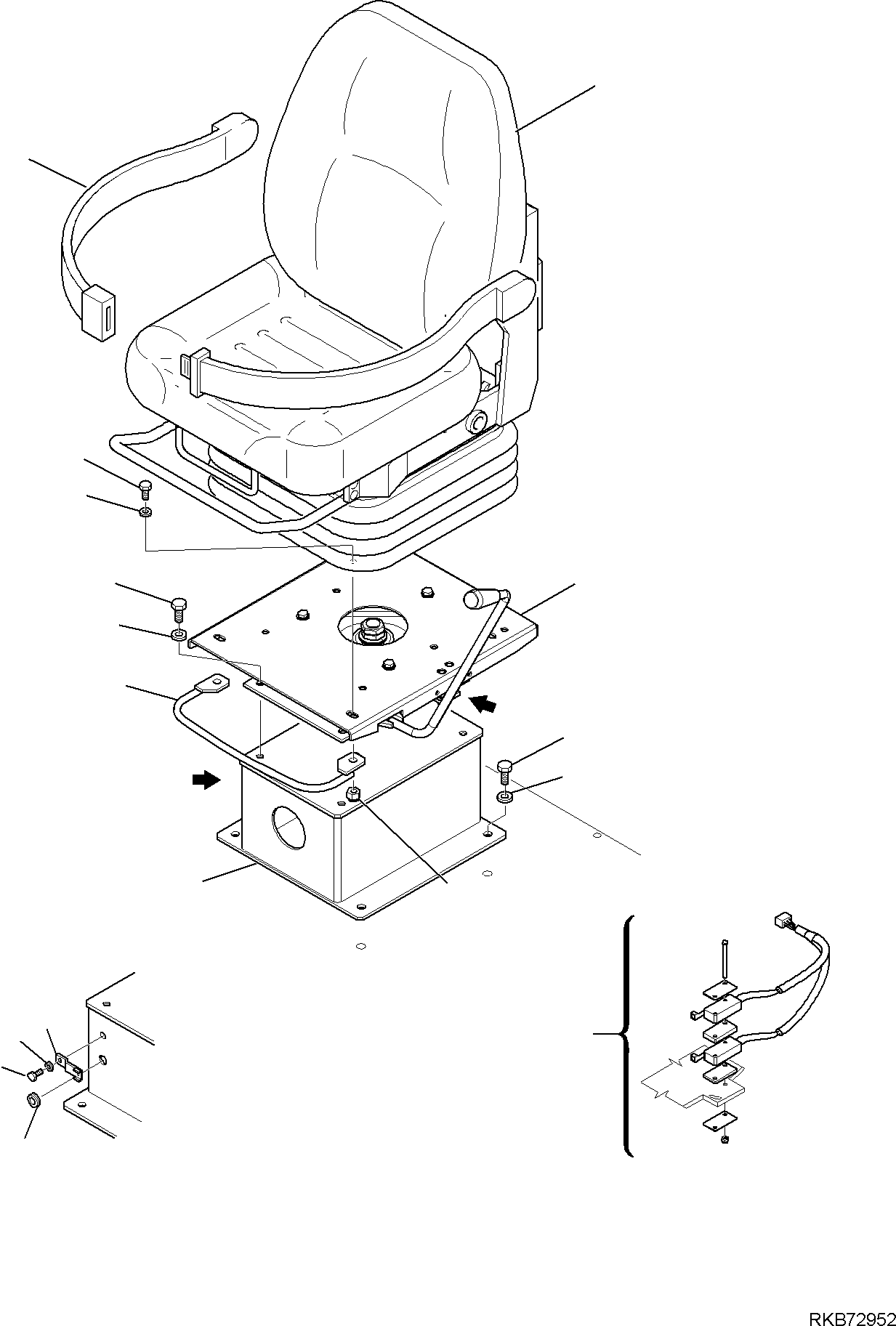 RKB72952