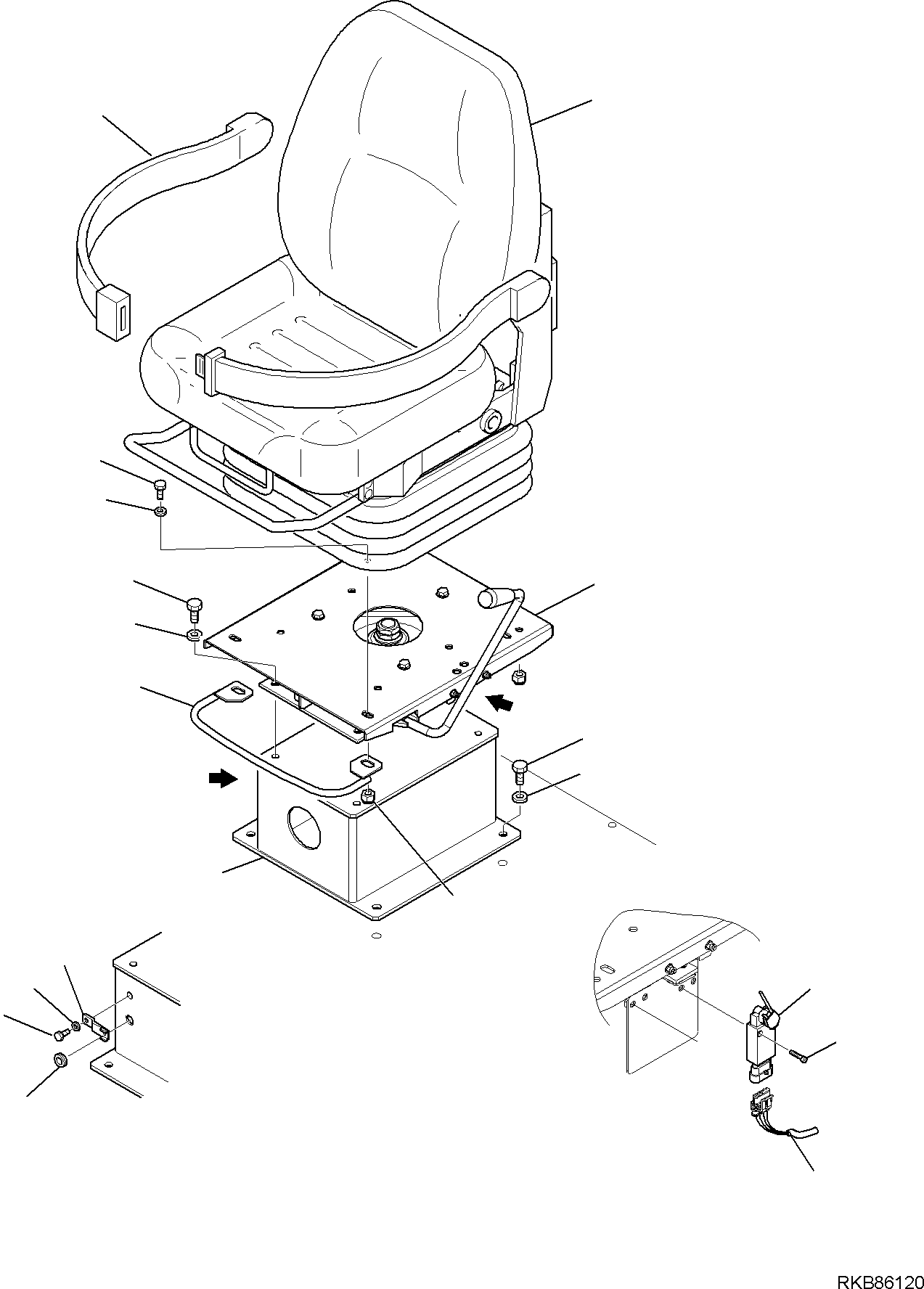 RKB86120