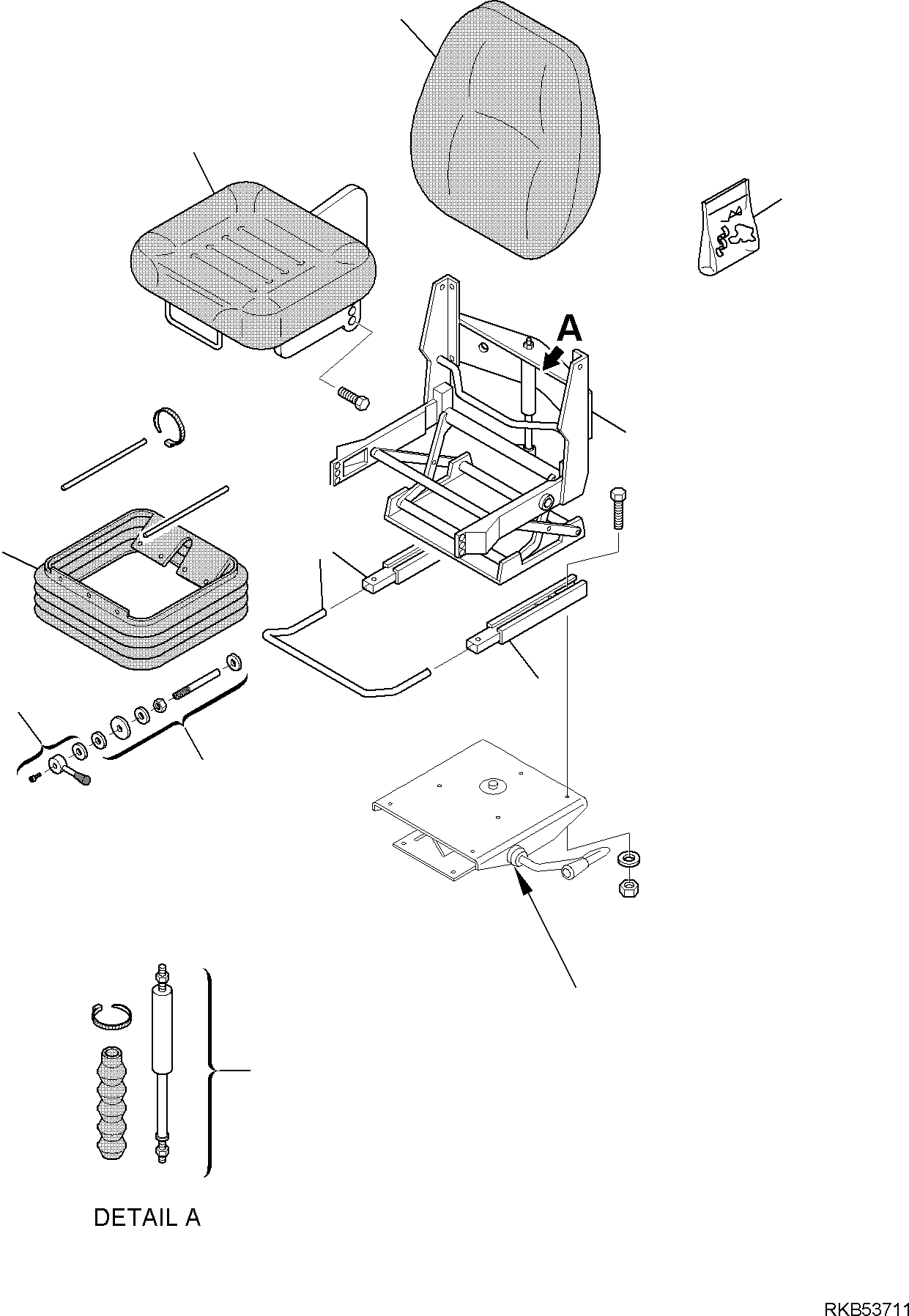 A

DETAIL A

RKB53711