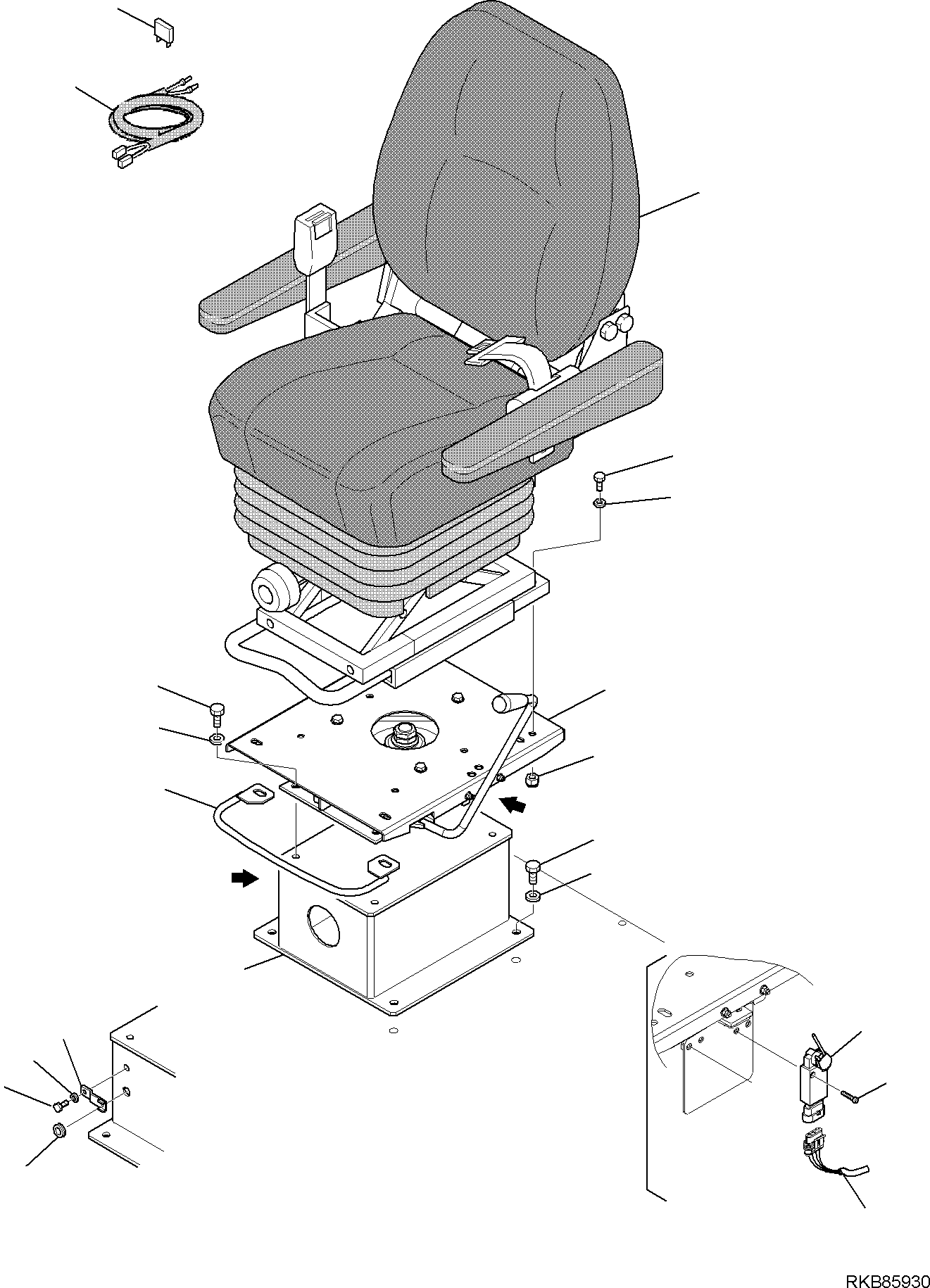 RKB85930