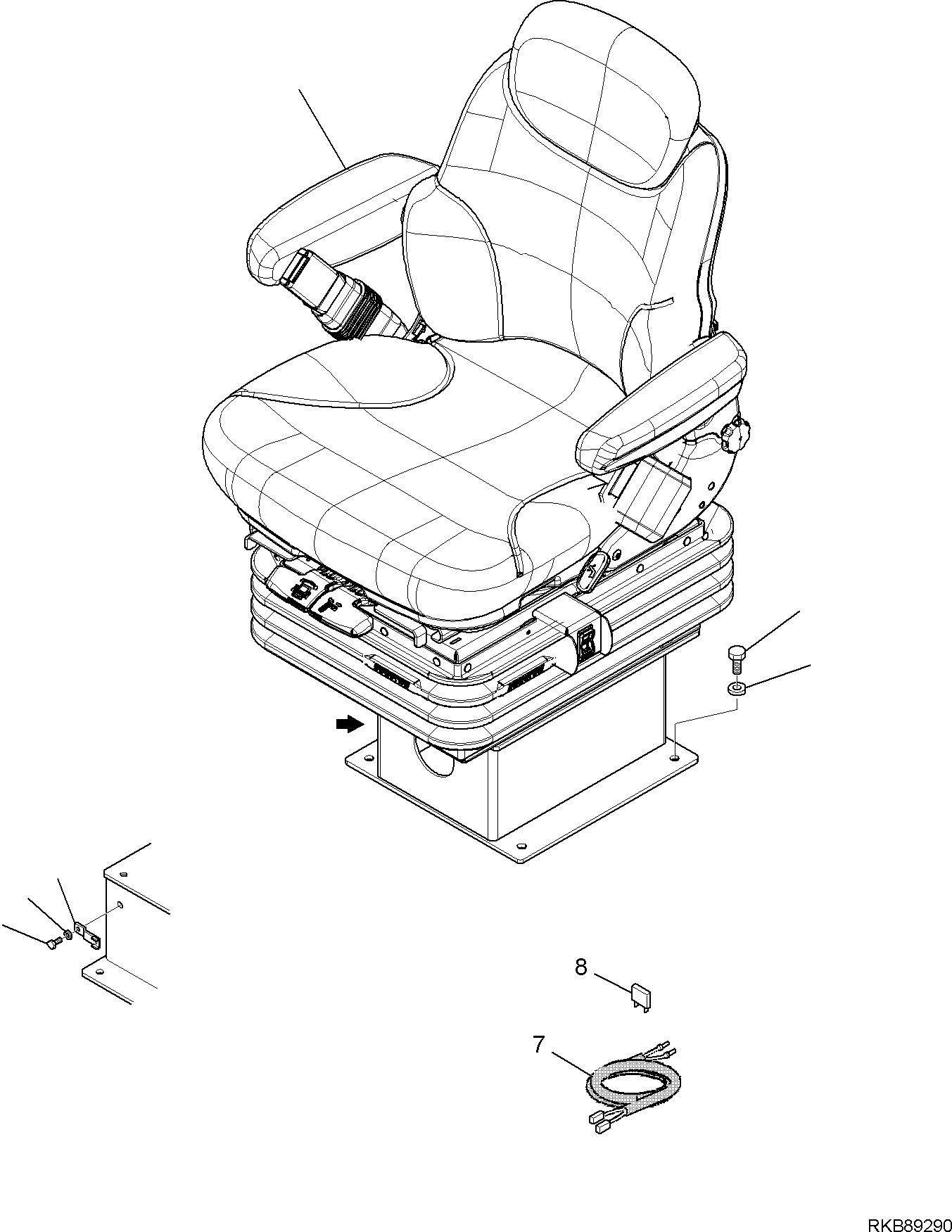 8

7

RKB89290