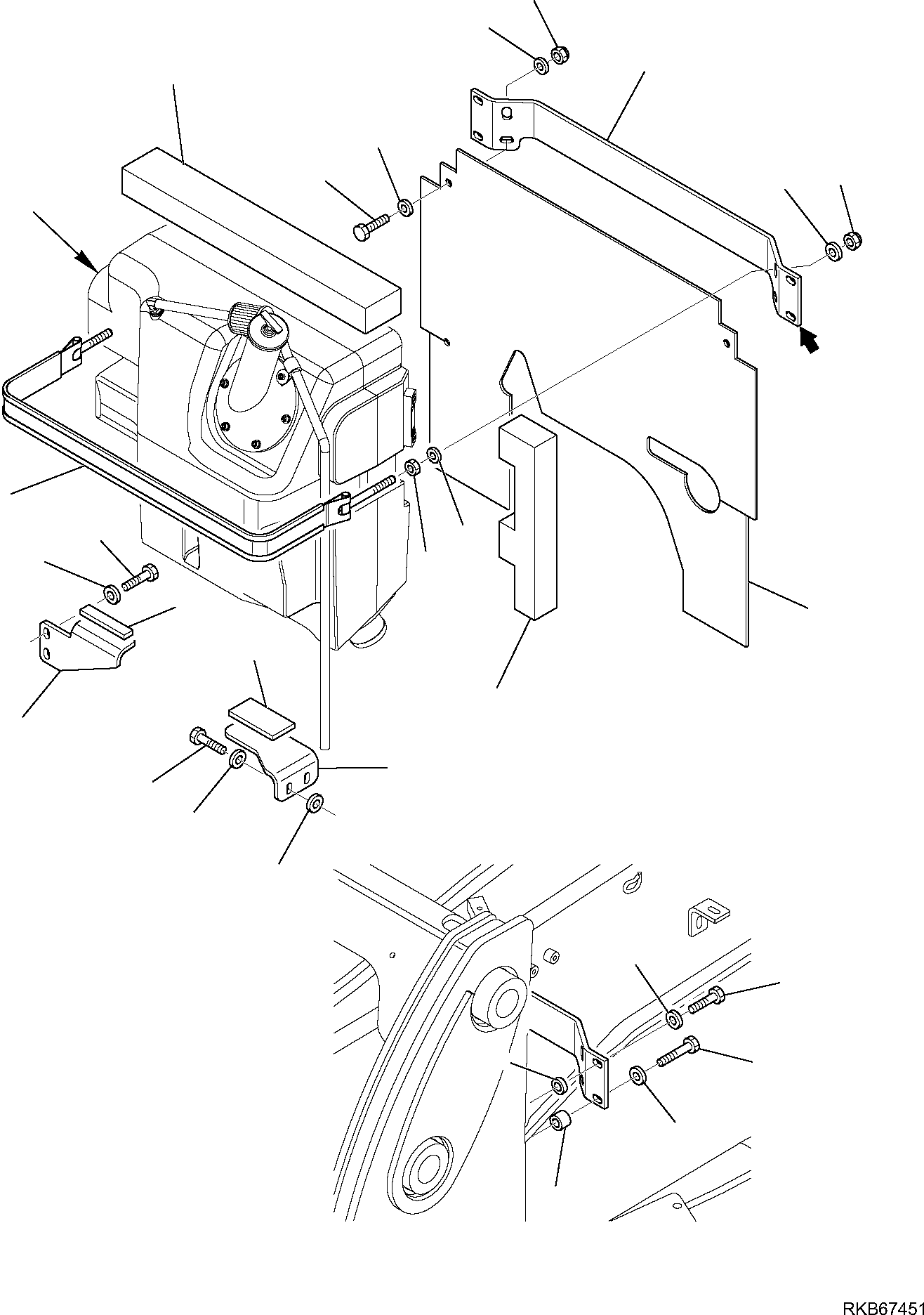 RKB67451