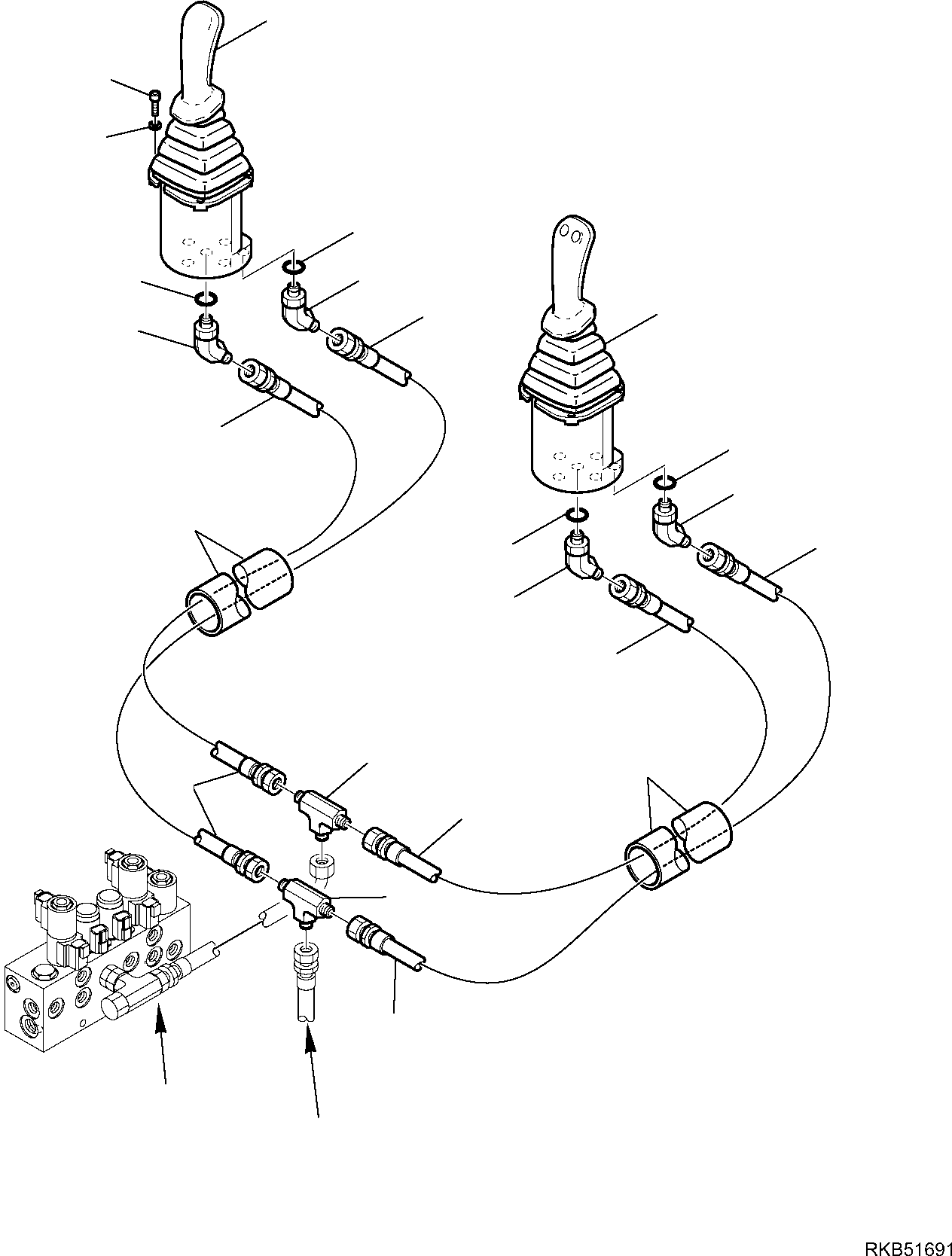 RKB51691