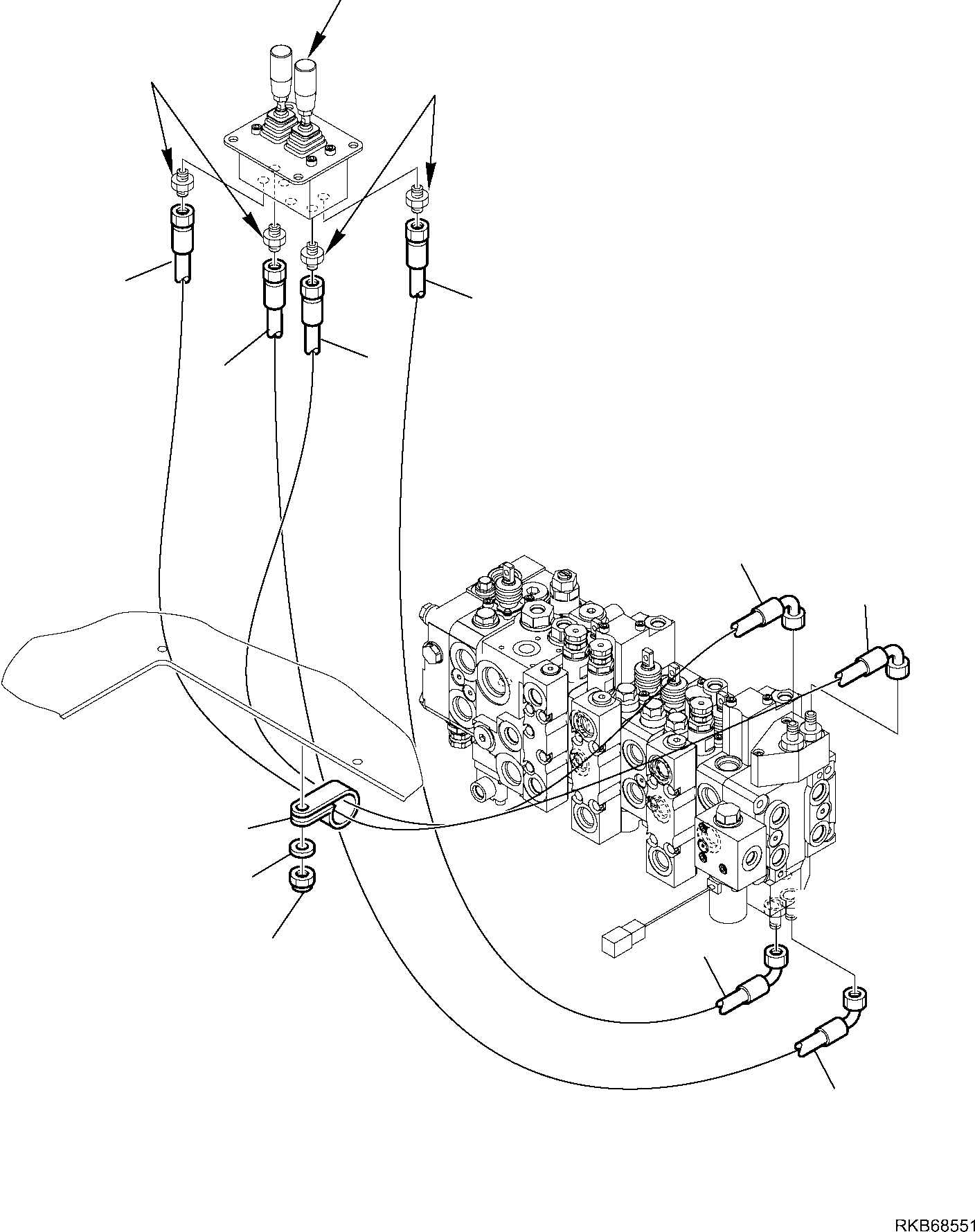 RKB68551