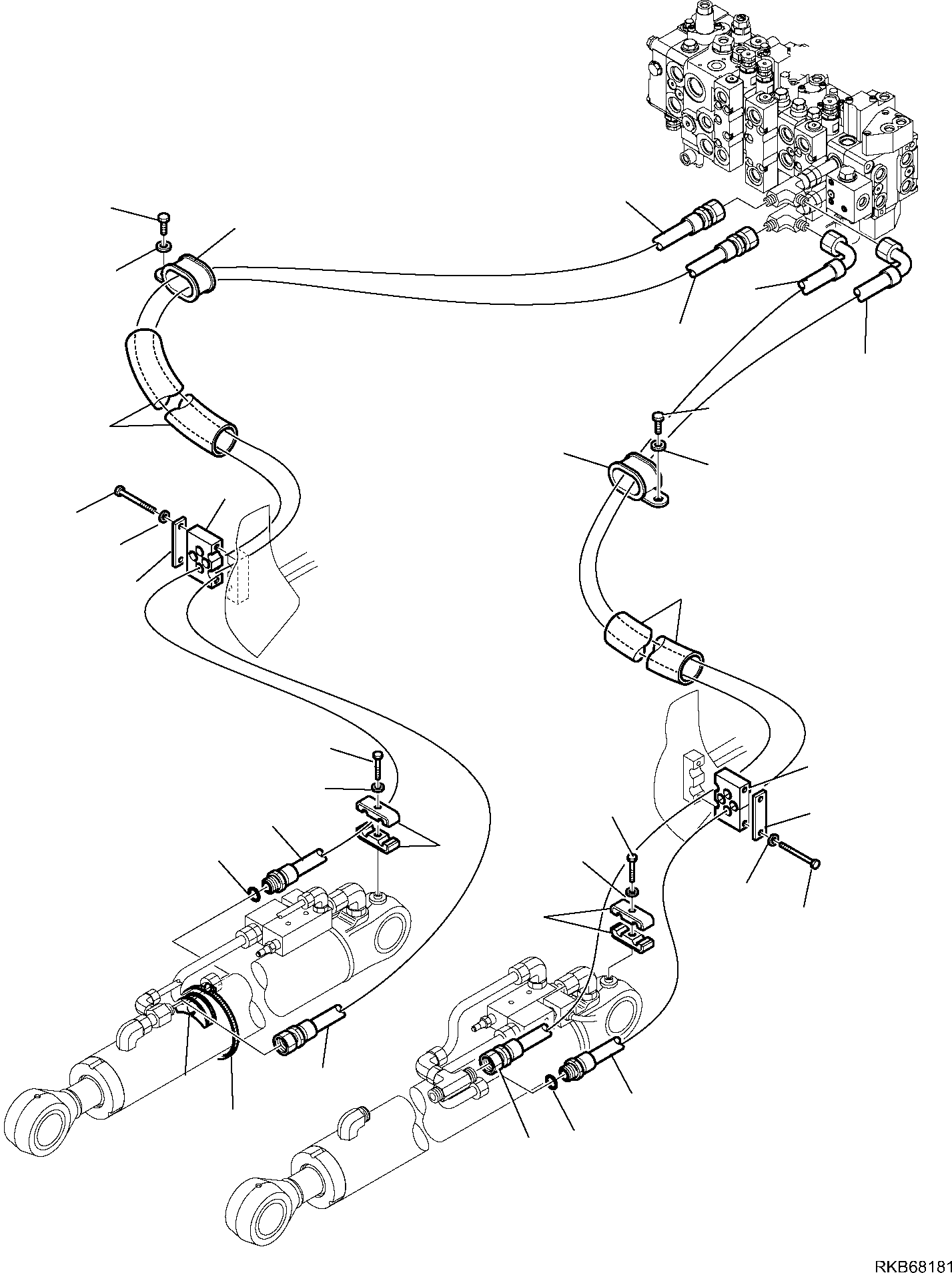 RKB68181