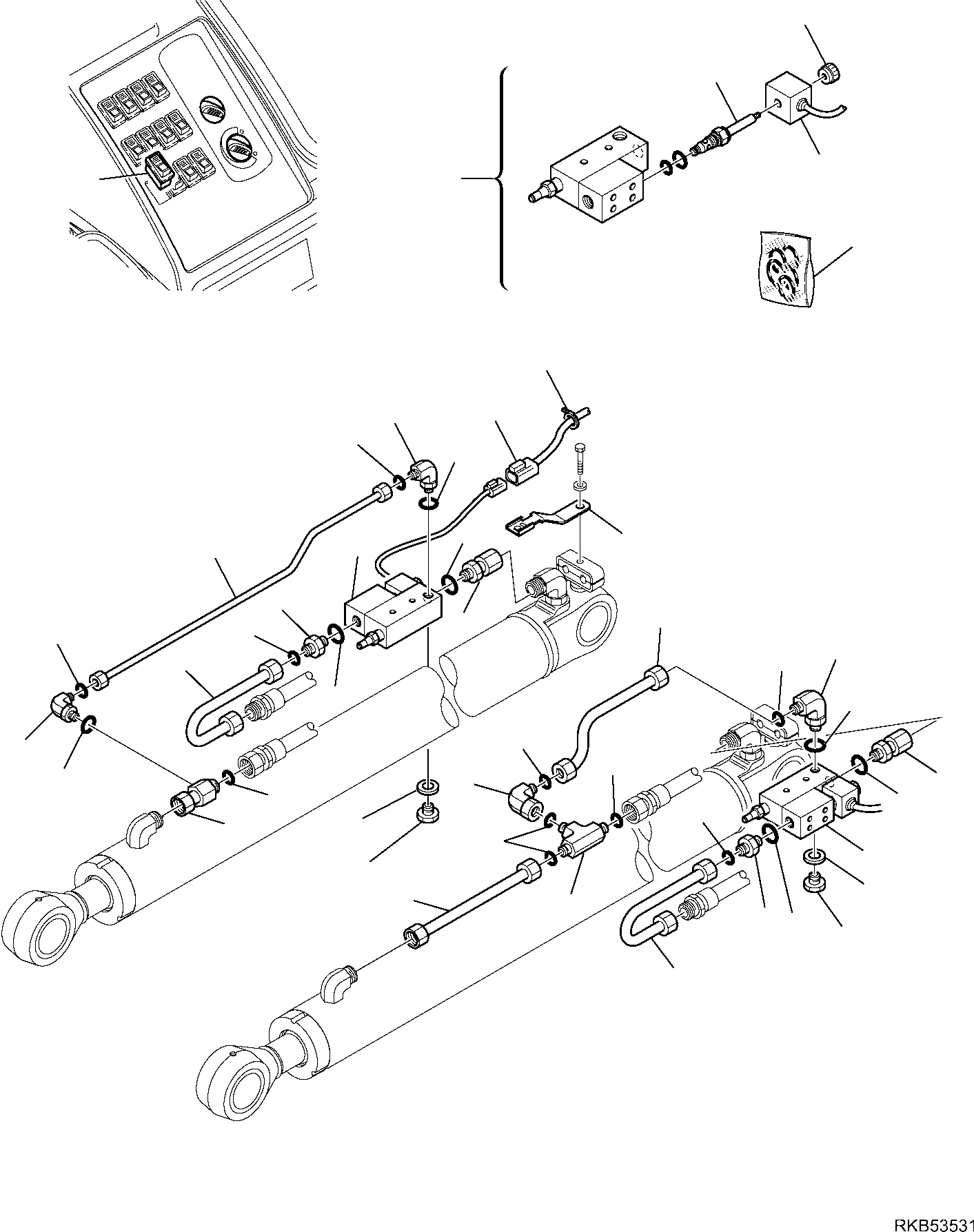 RKB53531