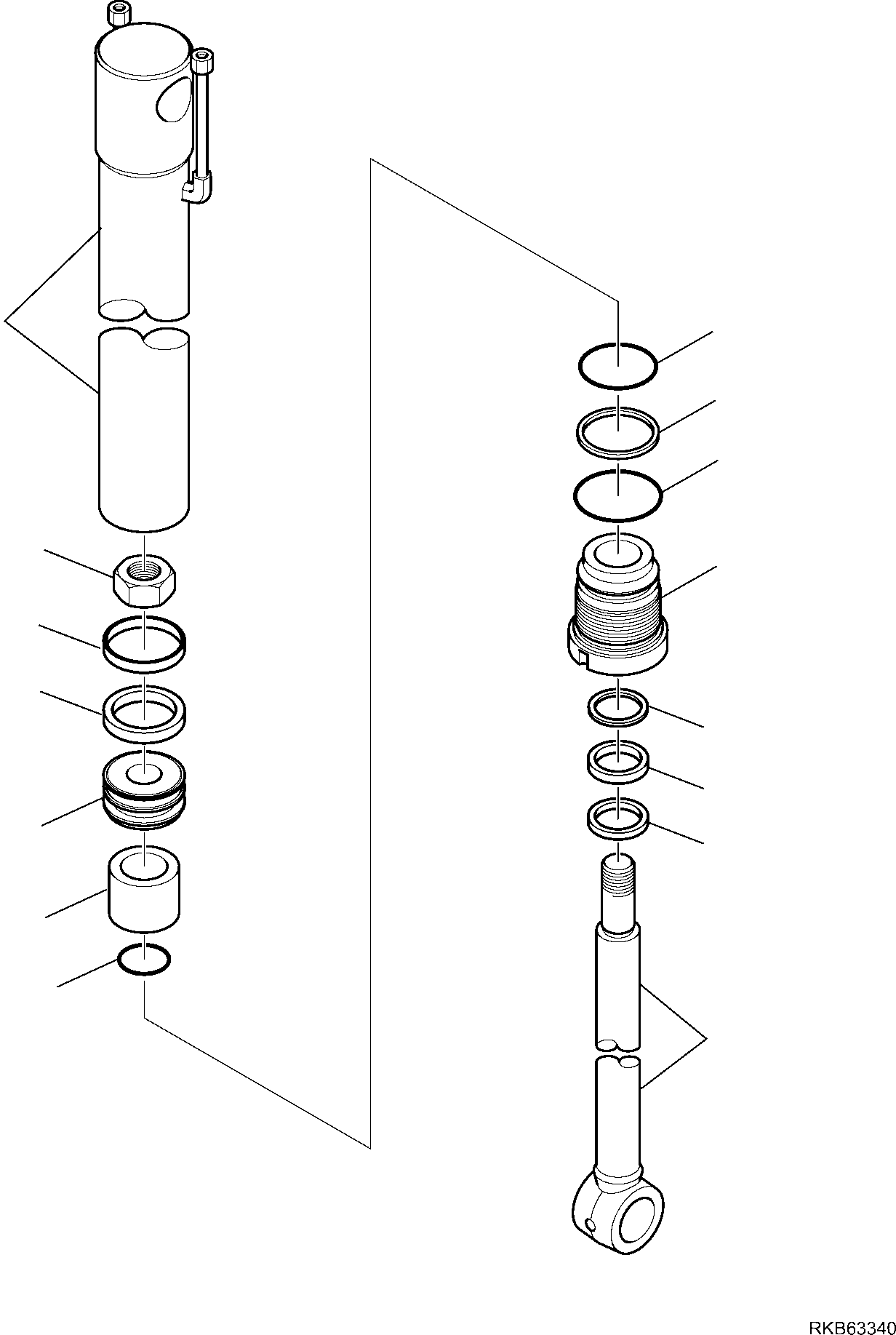 RKB63340