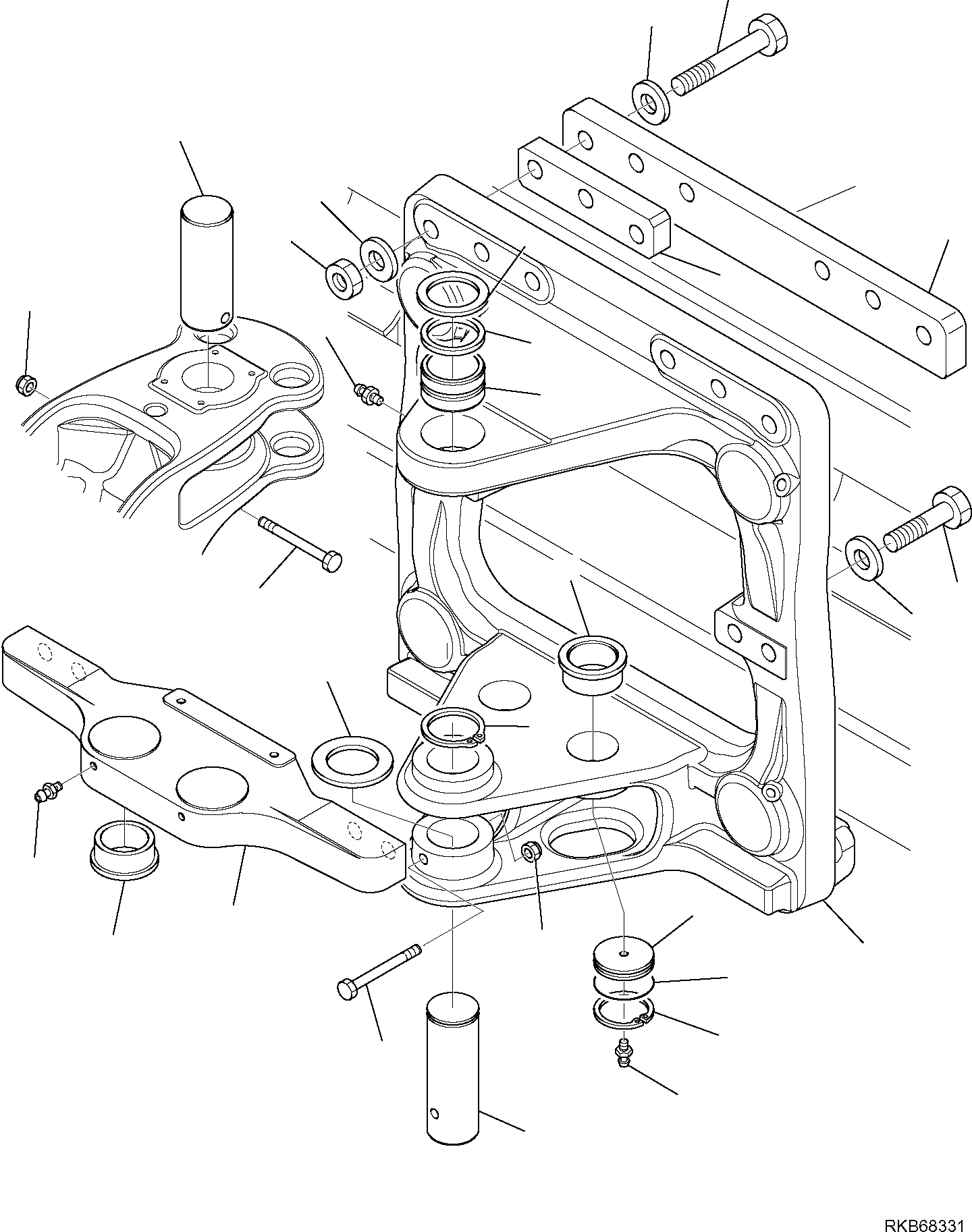 RKB68331