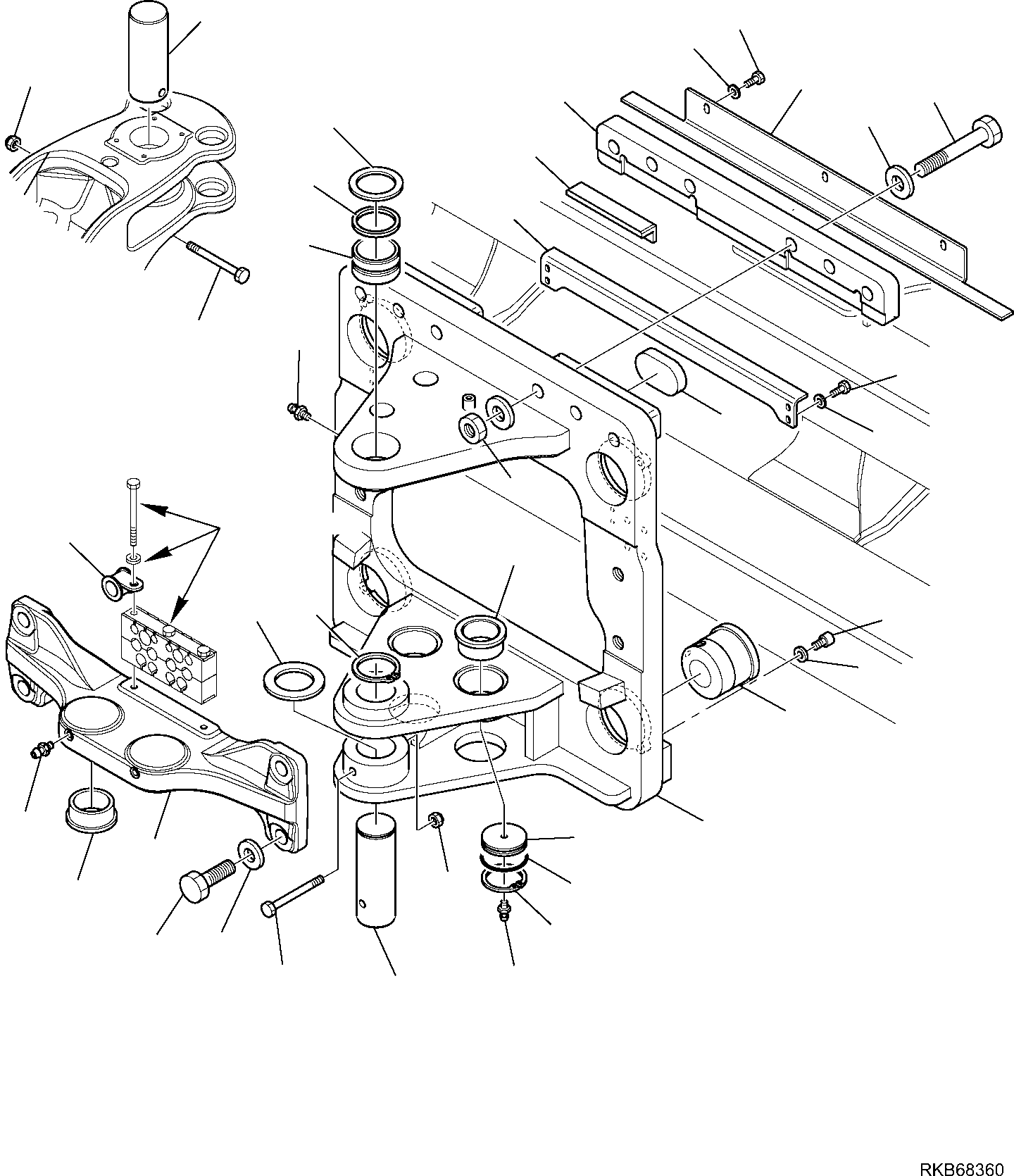 RKB68360