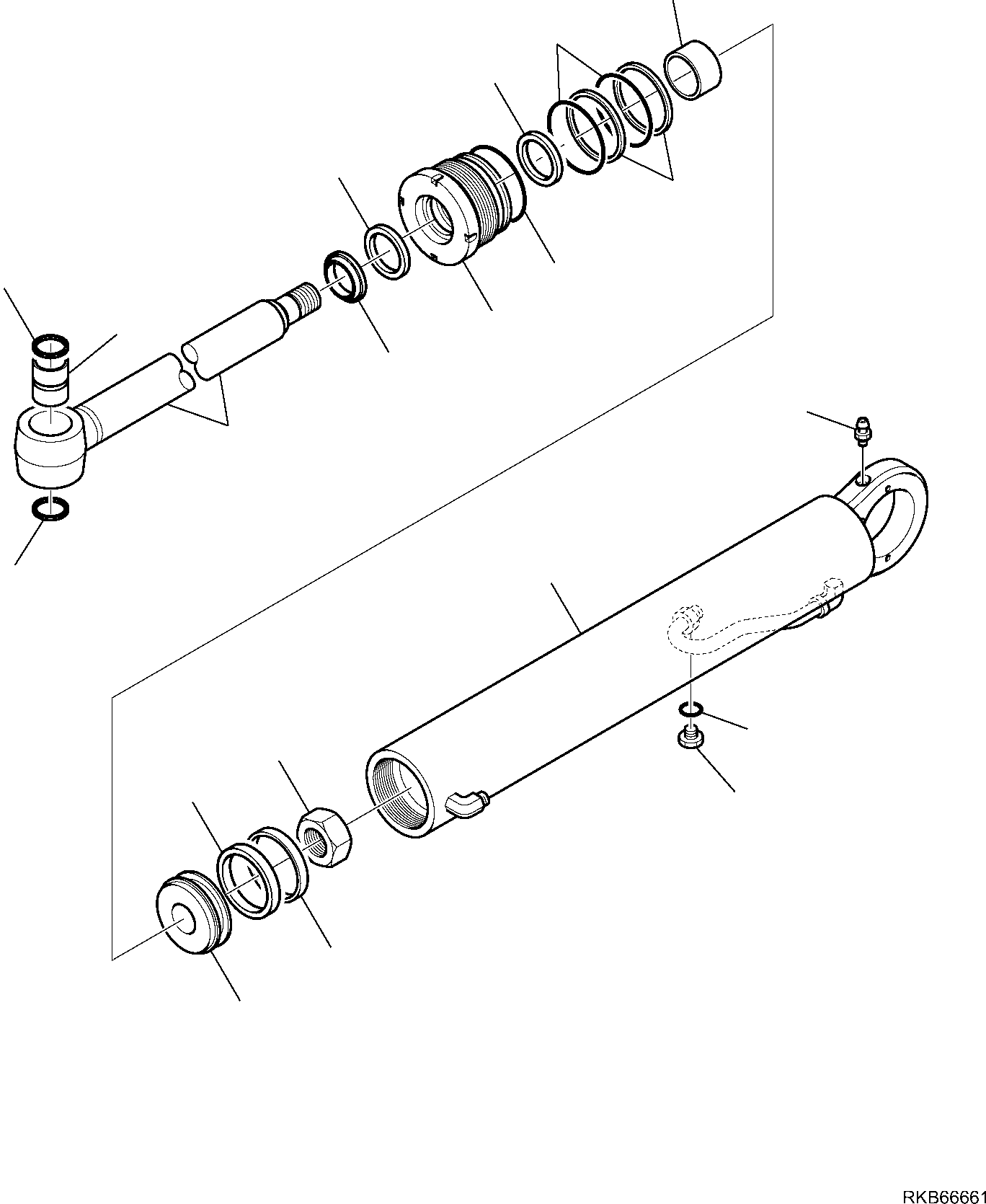 RKB66661