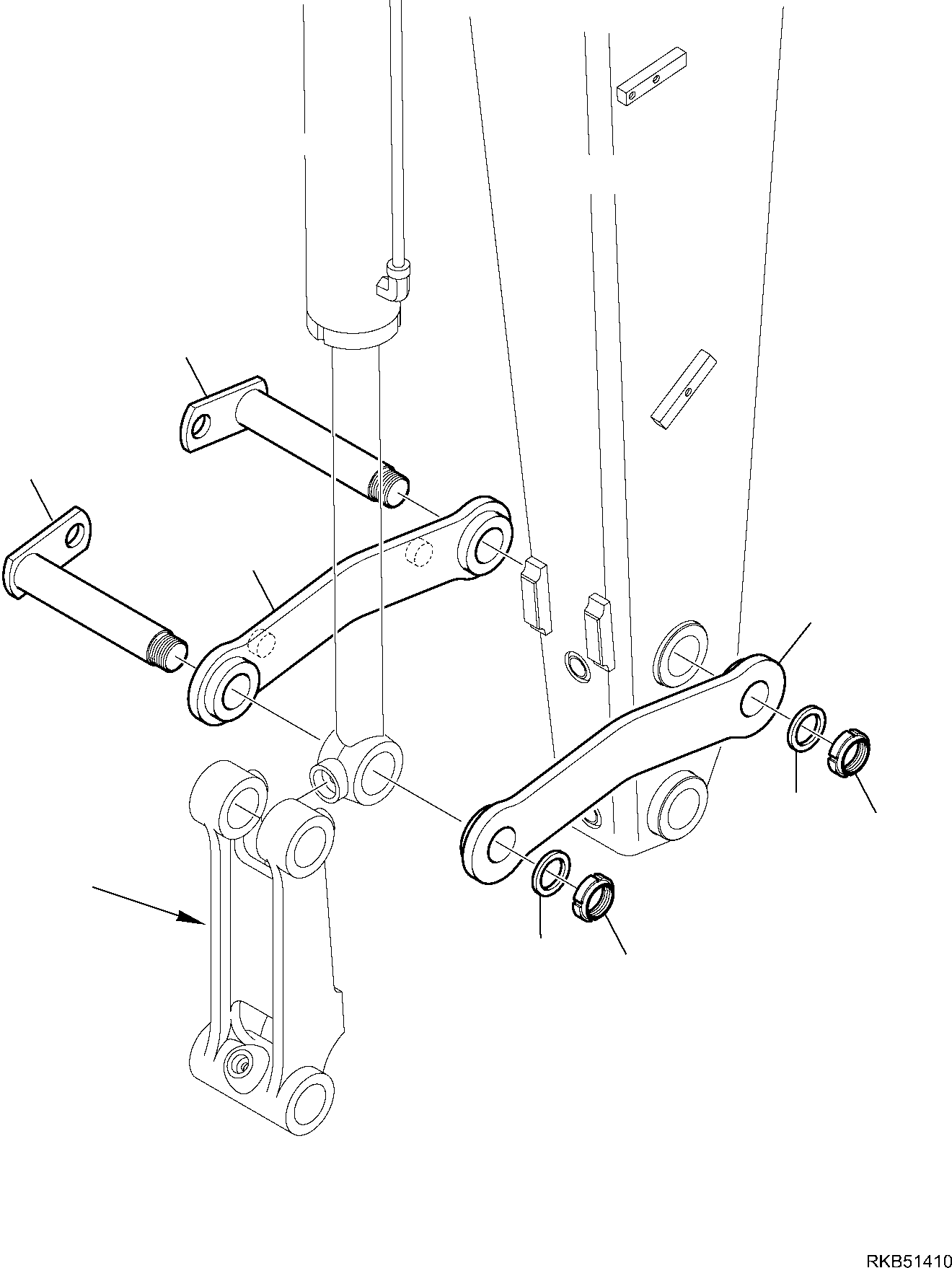 RKB51410