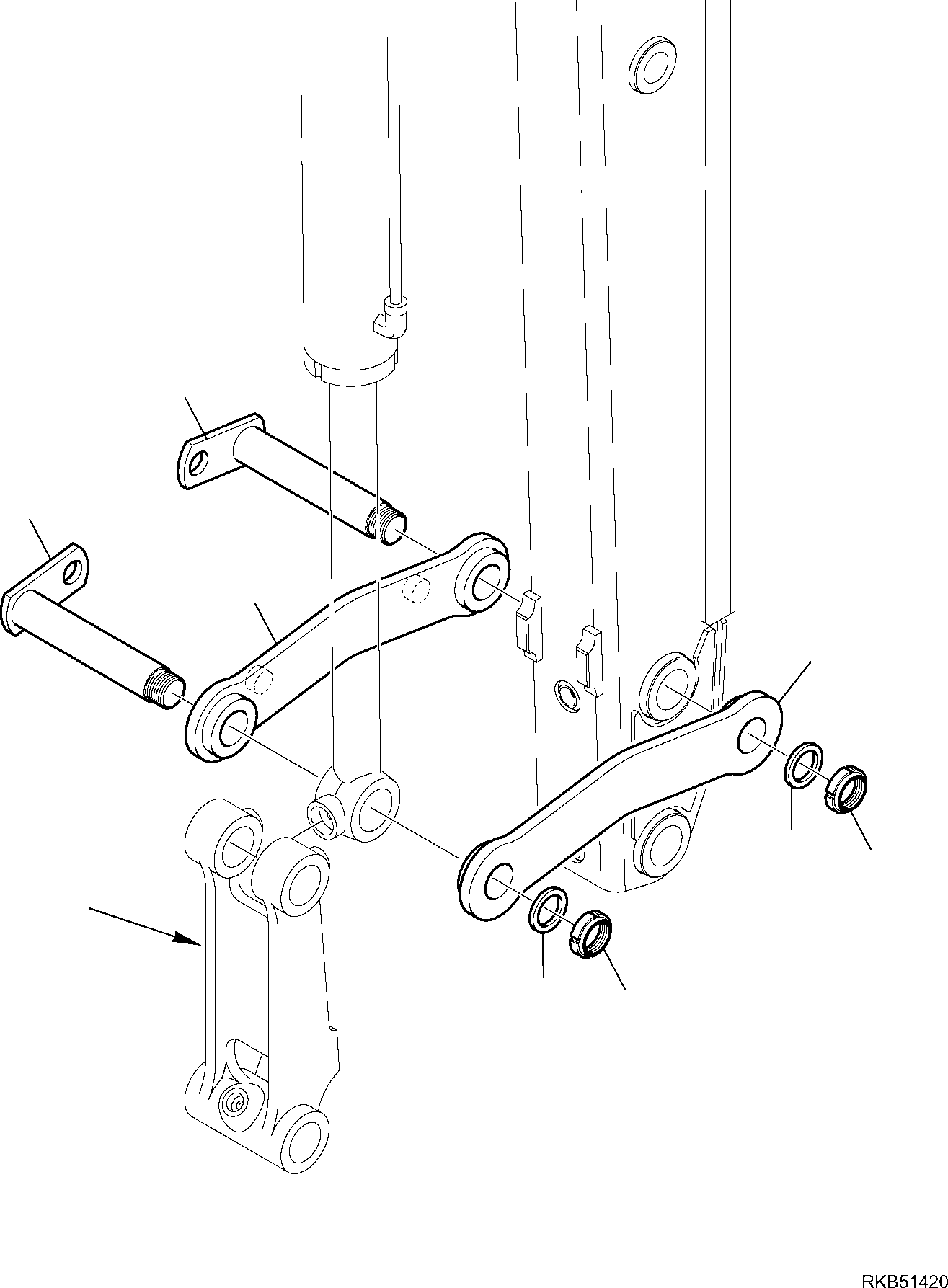 RKB51420