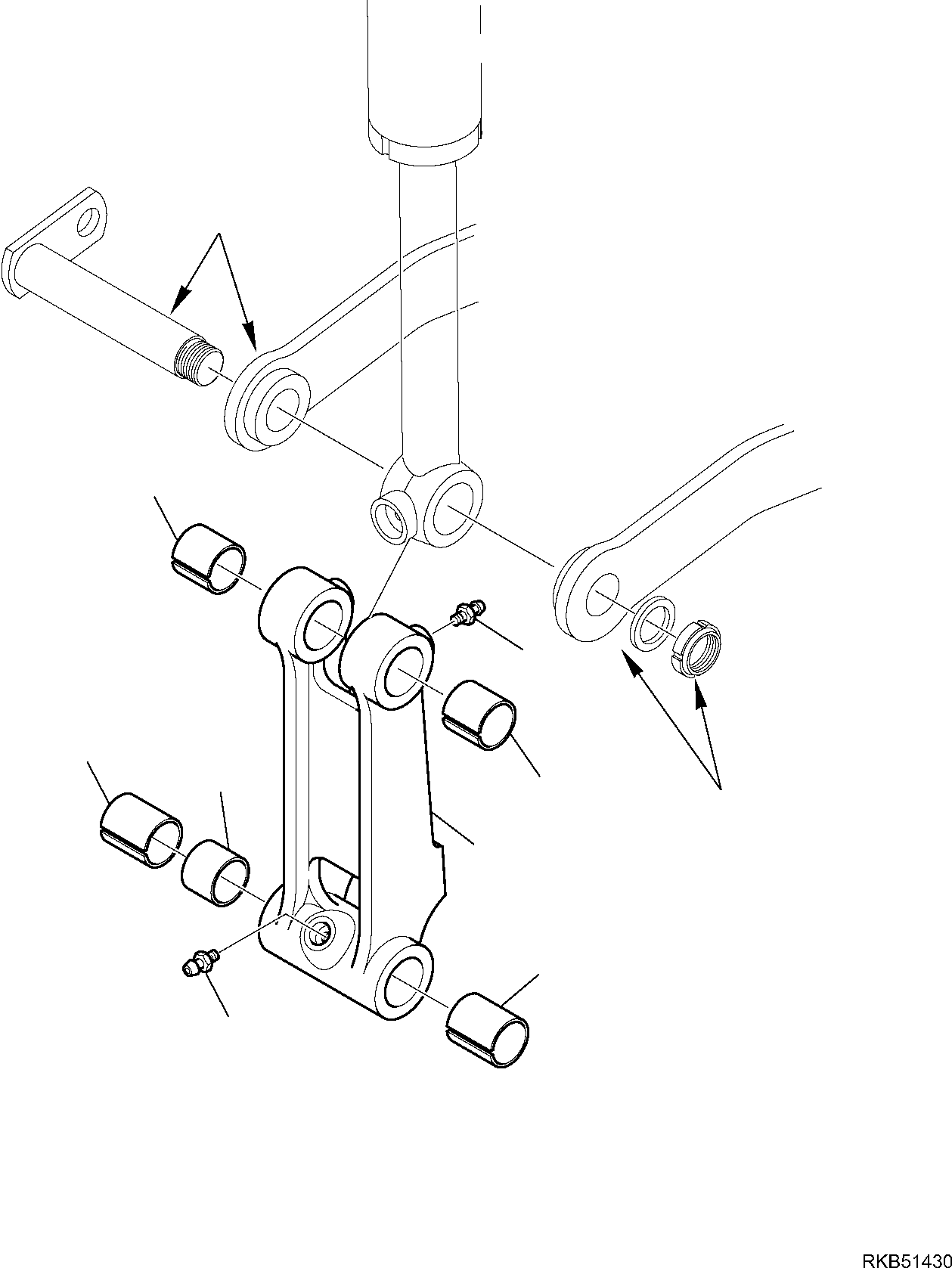 RKB51430