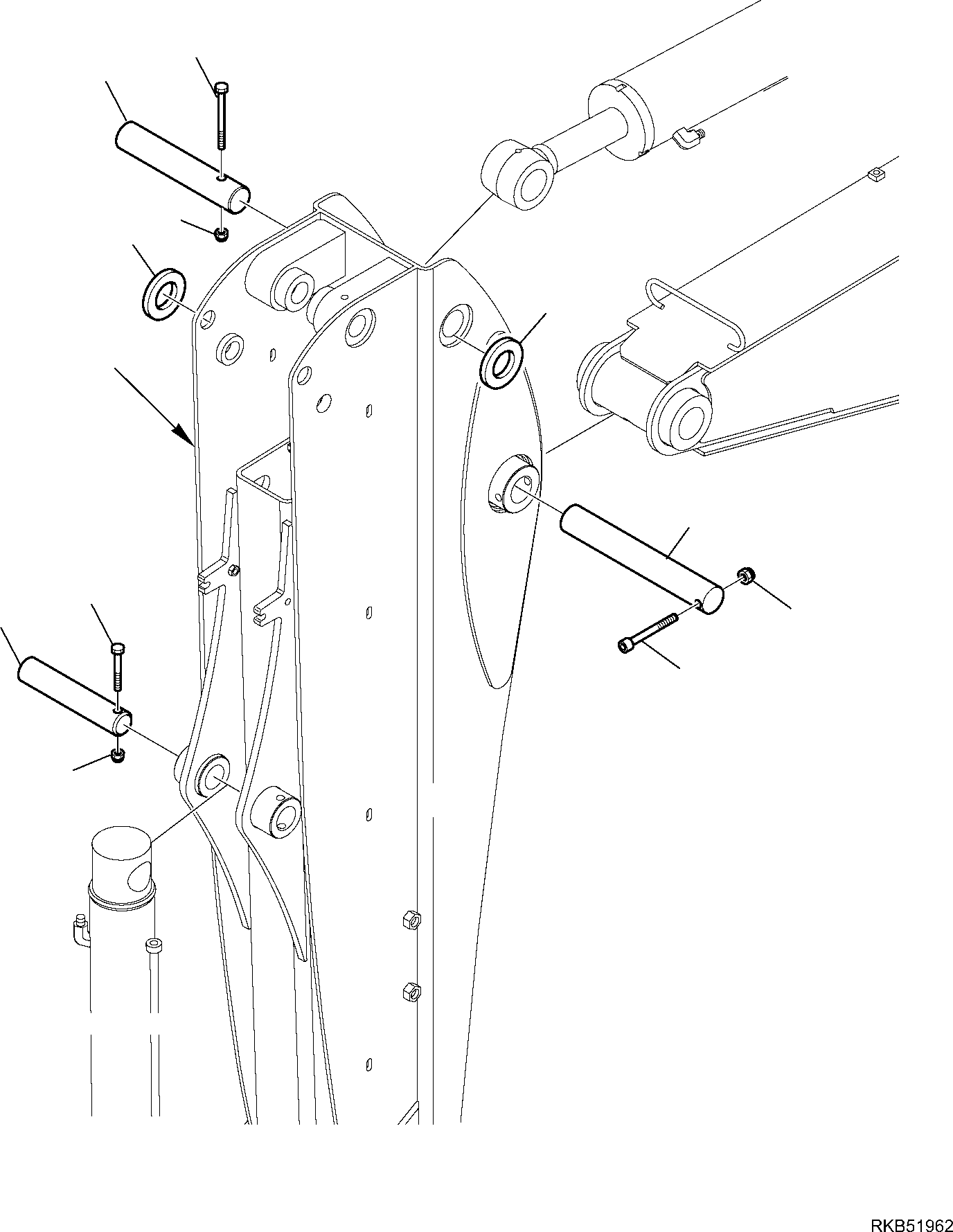 RKB51962