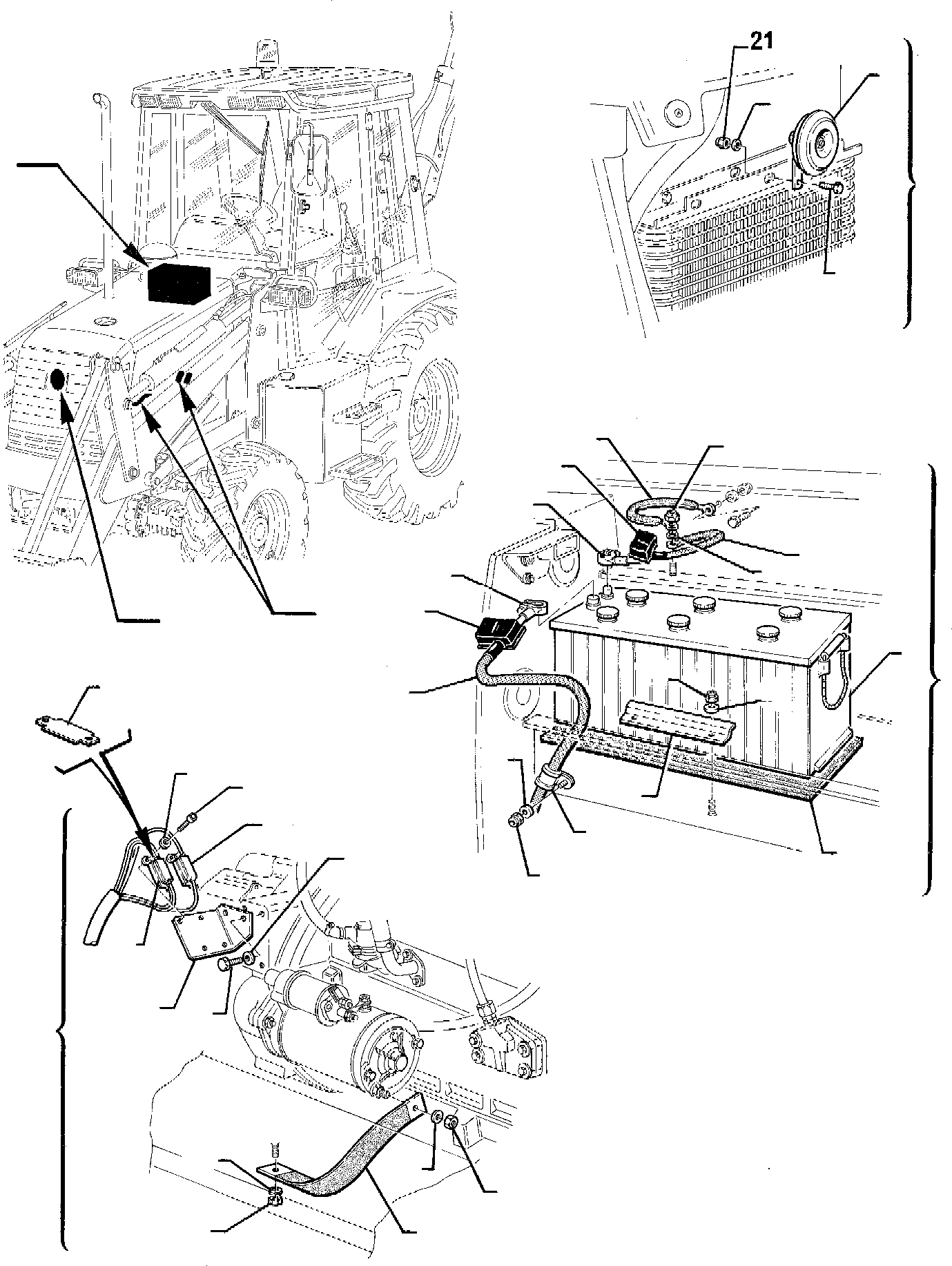 21