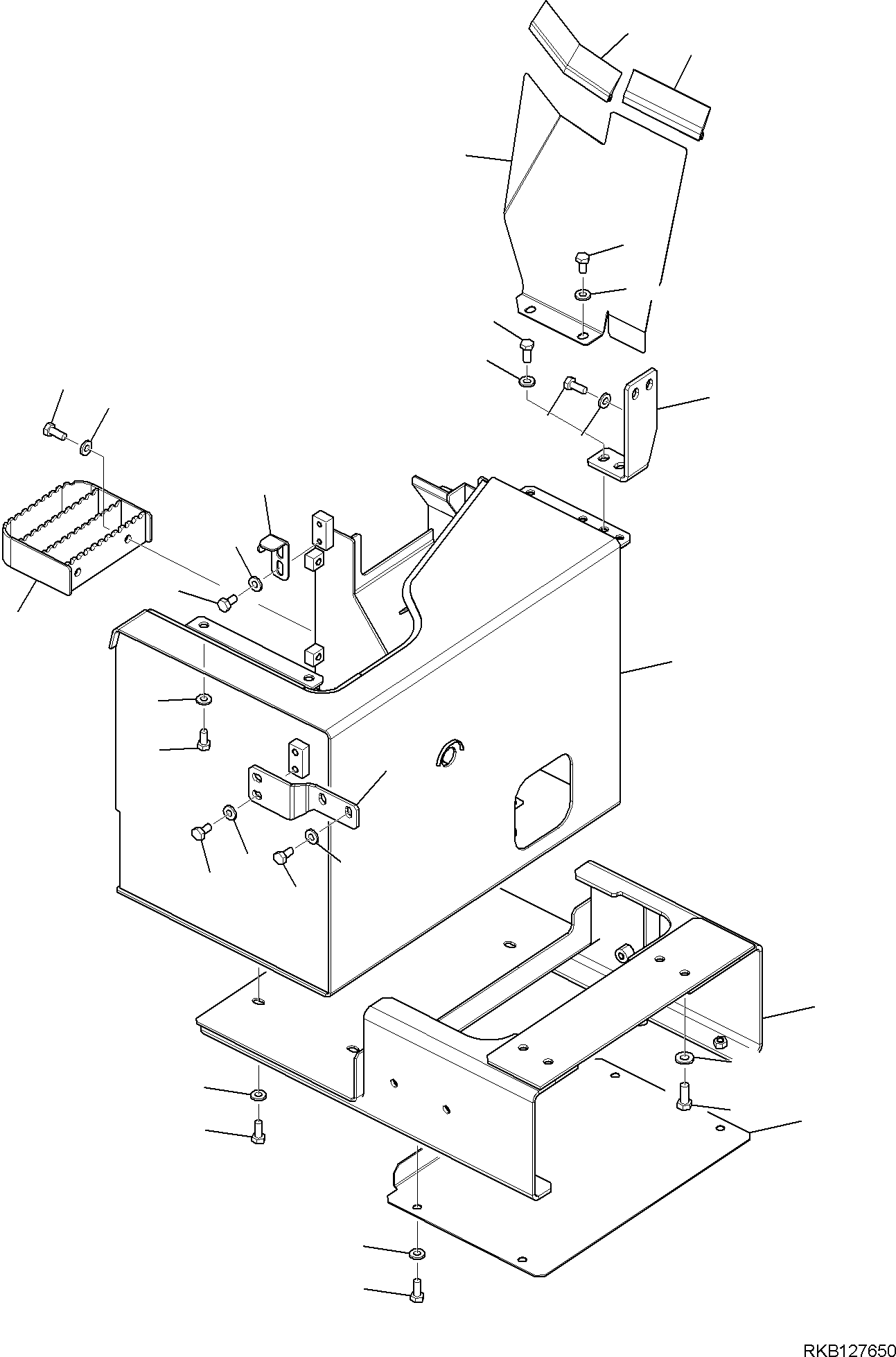 RKB127650