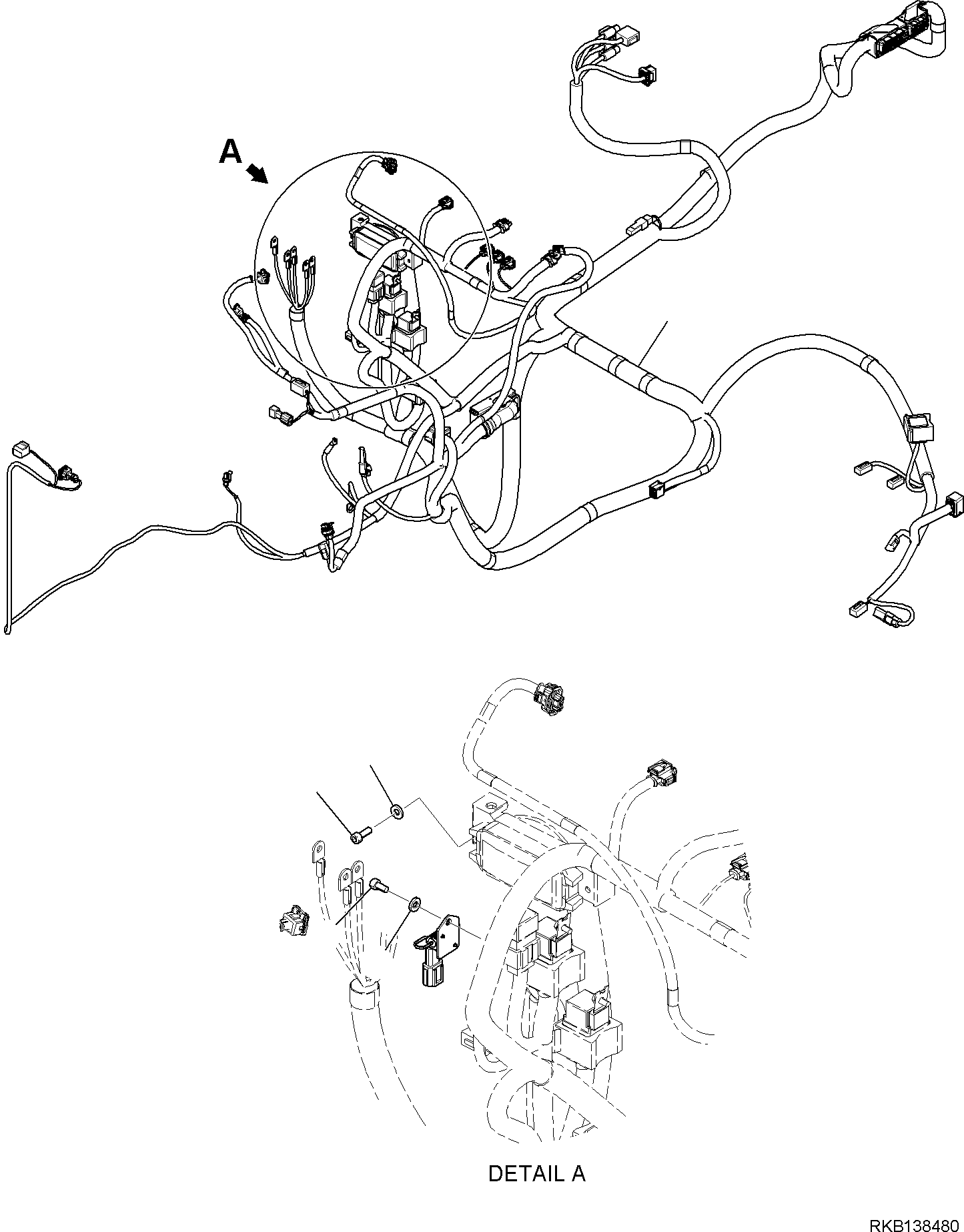 A

DETAIL A

RKB138480