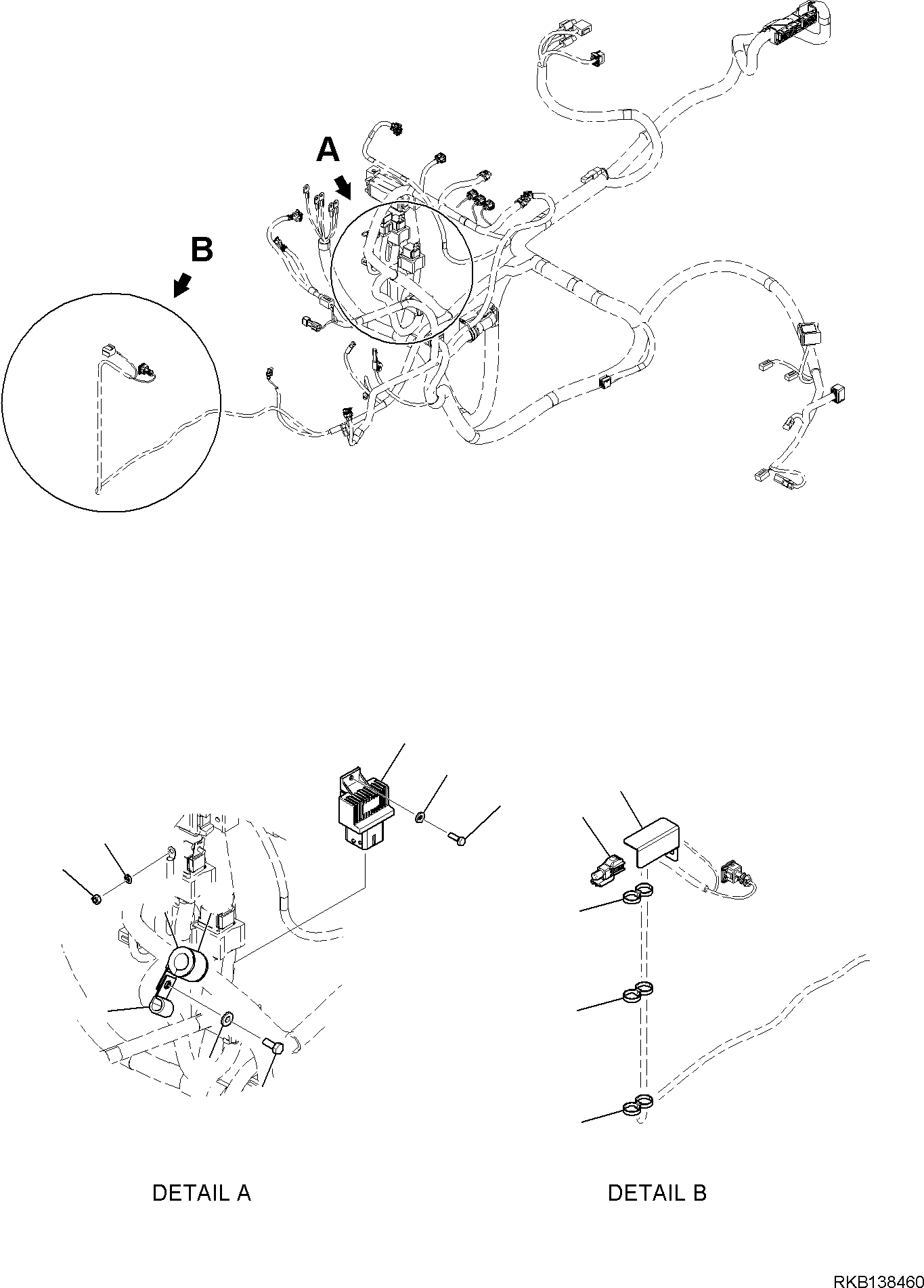 A

B

DETAIL A

DETAIL B

RKB138460