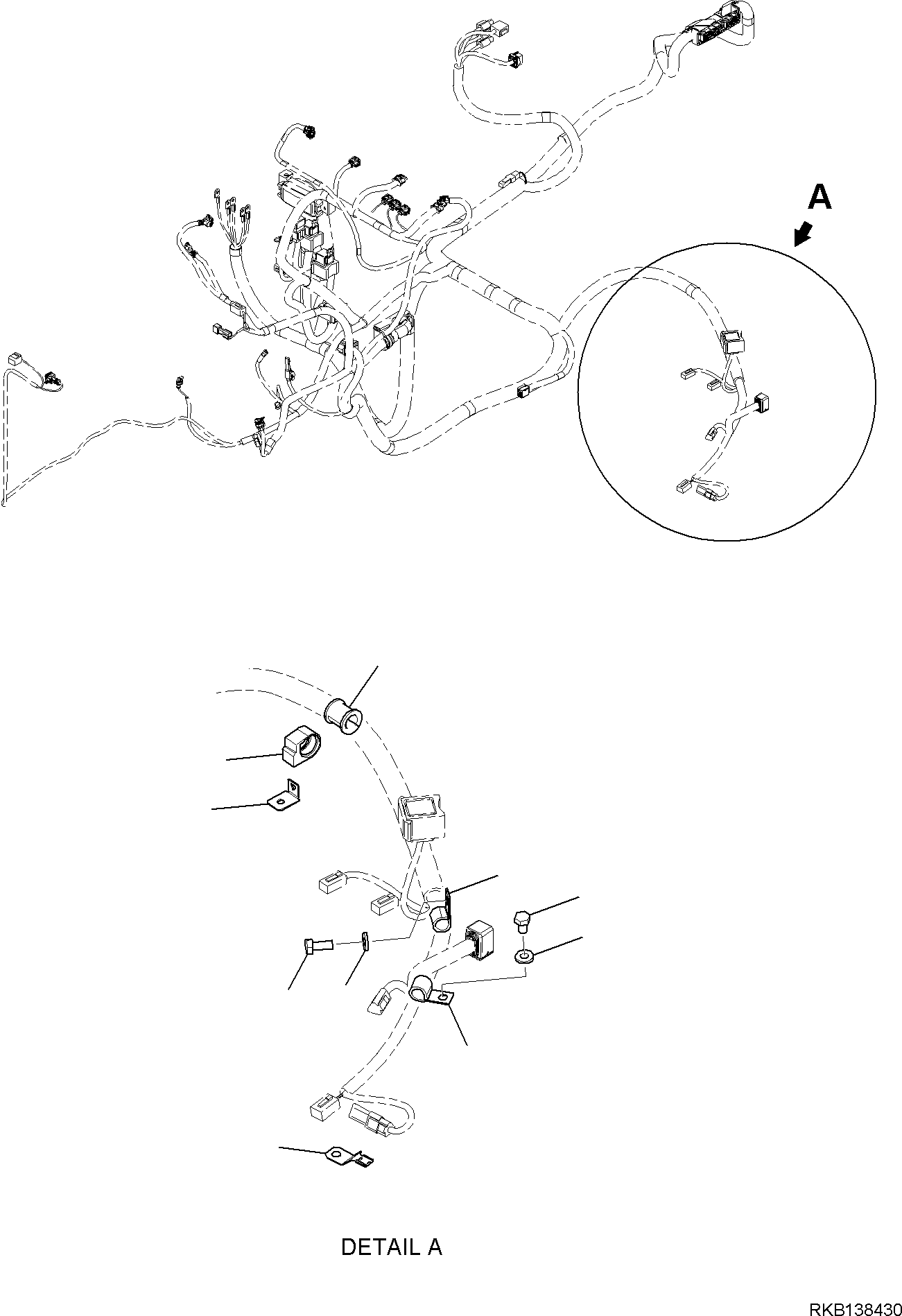 A

DETAIL A

RKB138430