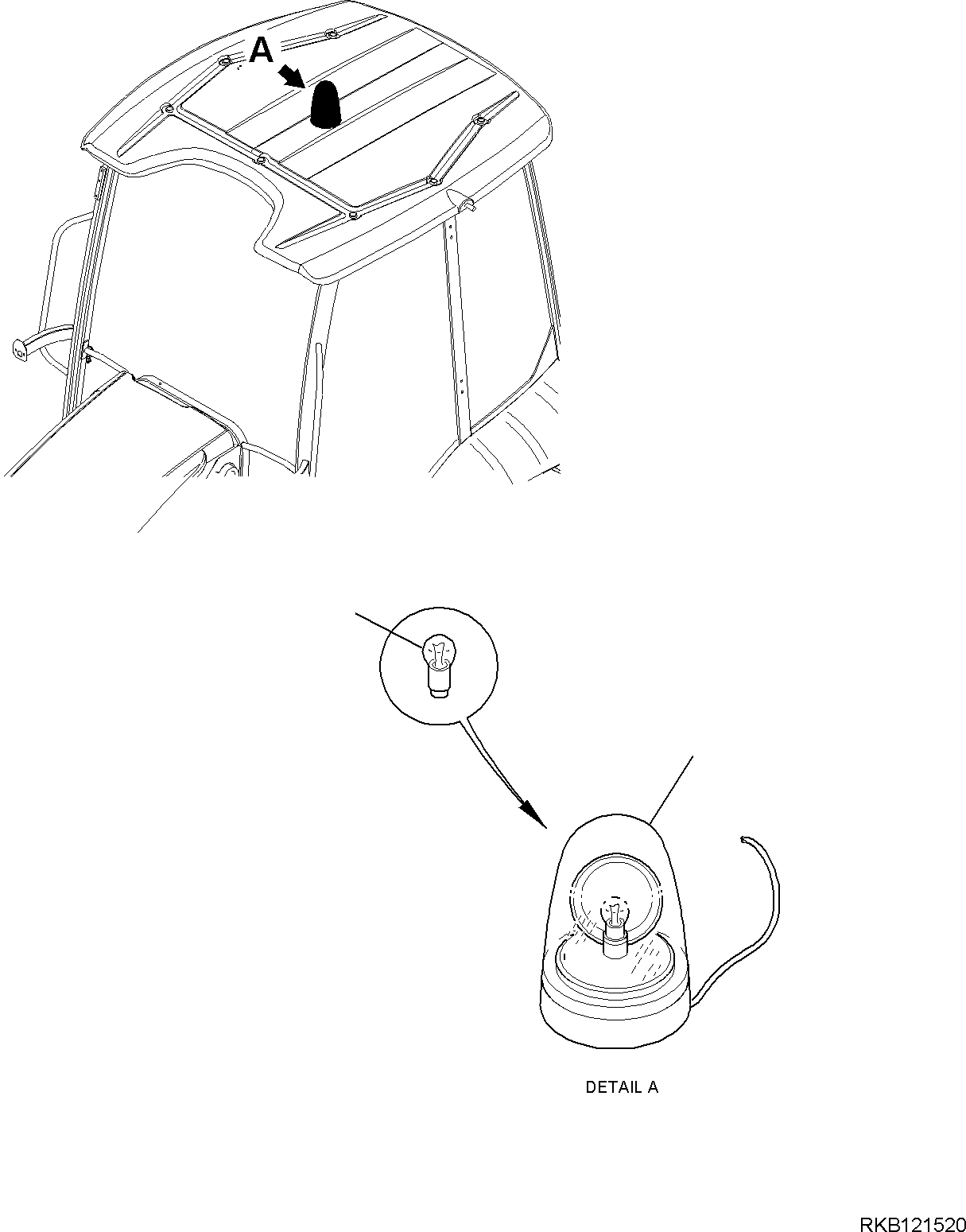 A

DETAIL A

RKB121520