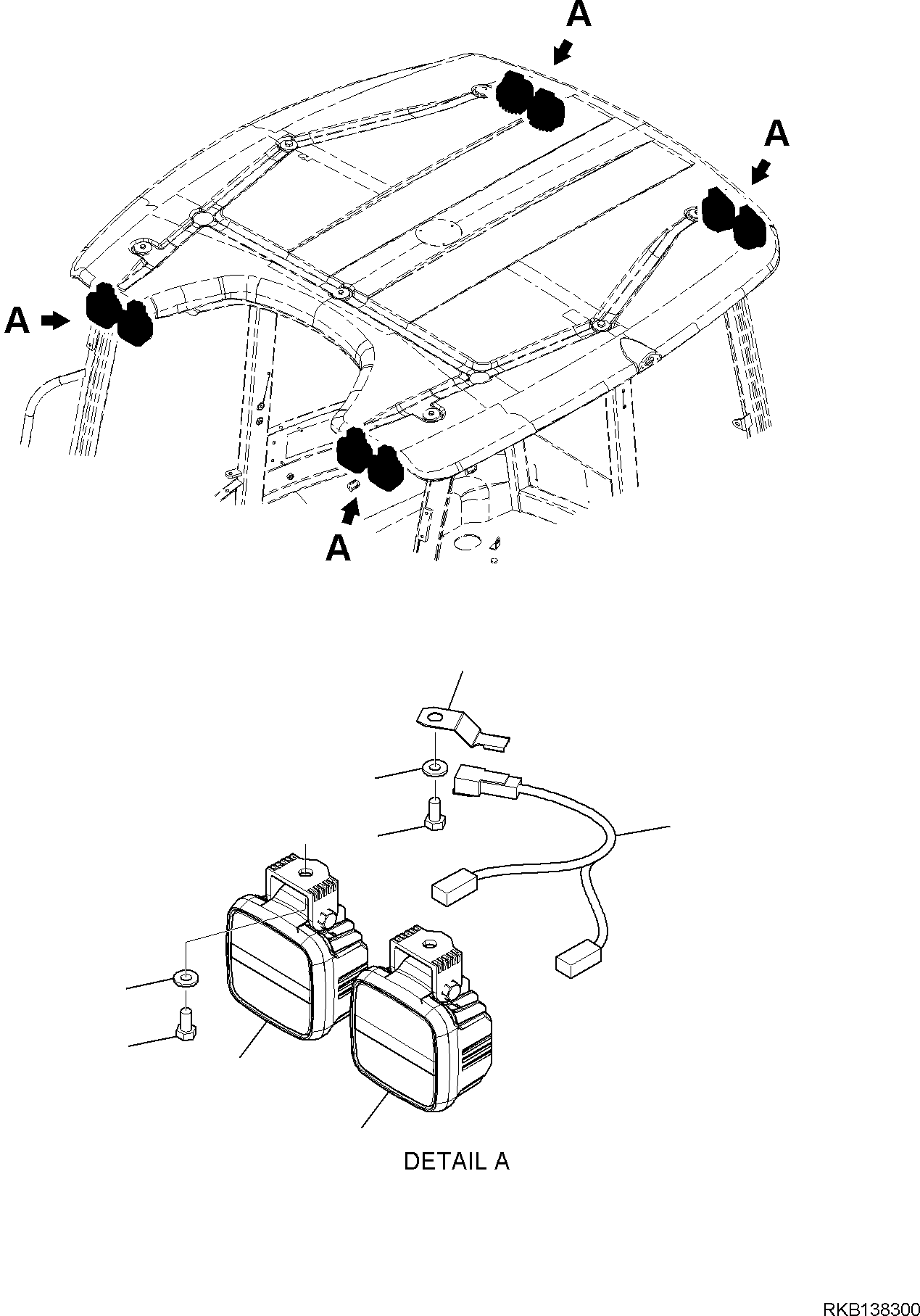 A

A

A

A

DETAIL A

RKB138300