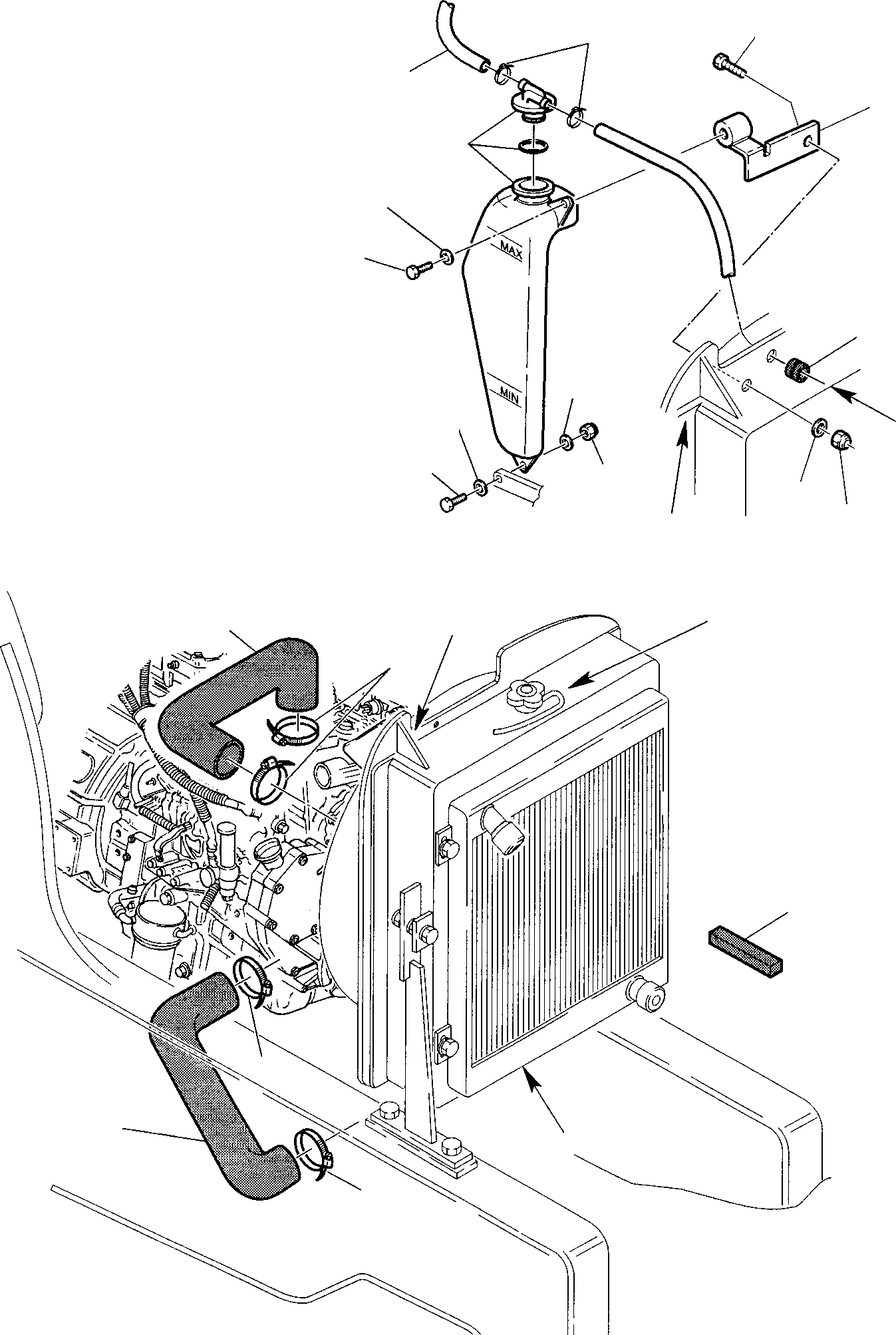 MAX

MIN