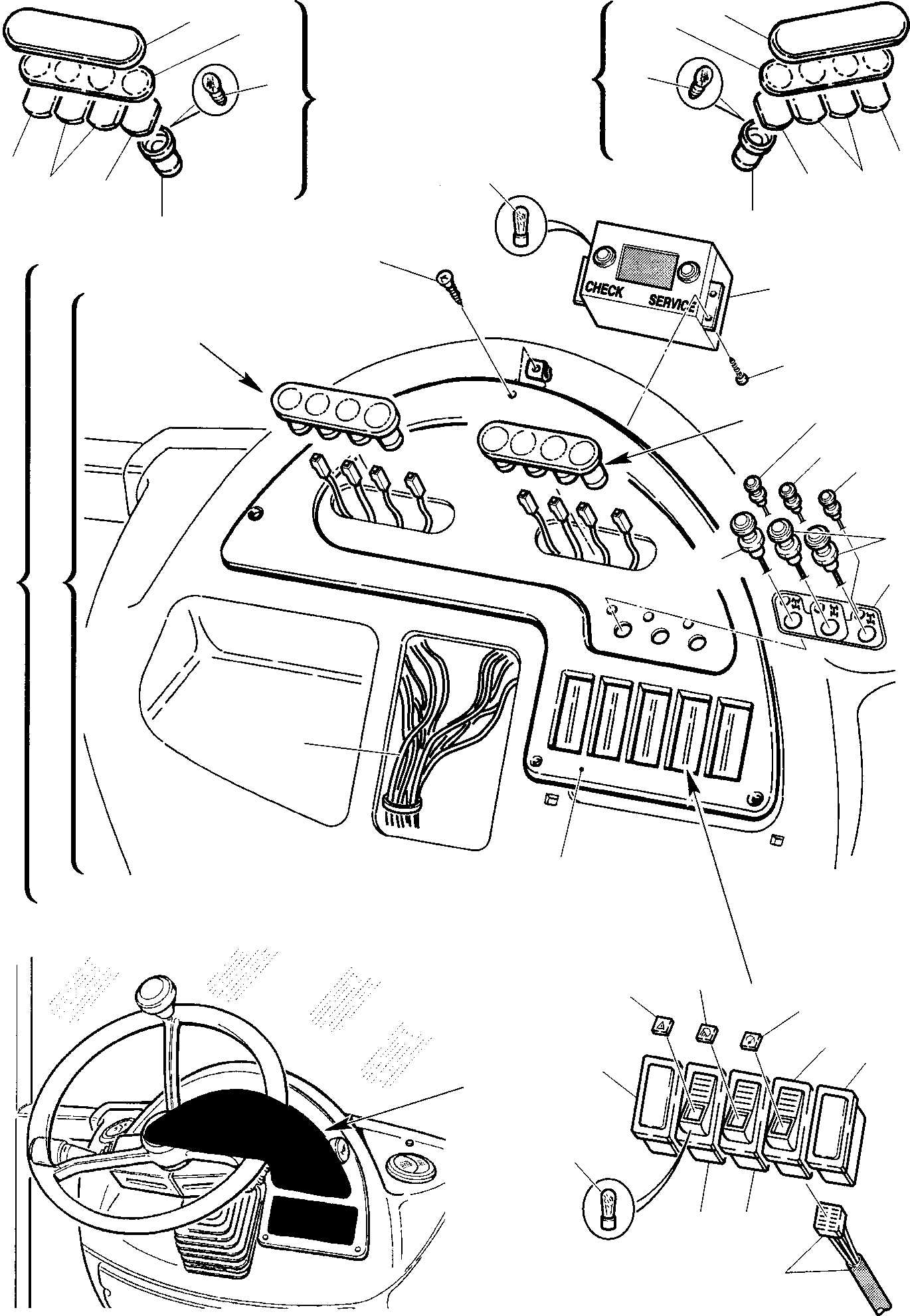 CHECK SERVICE