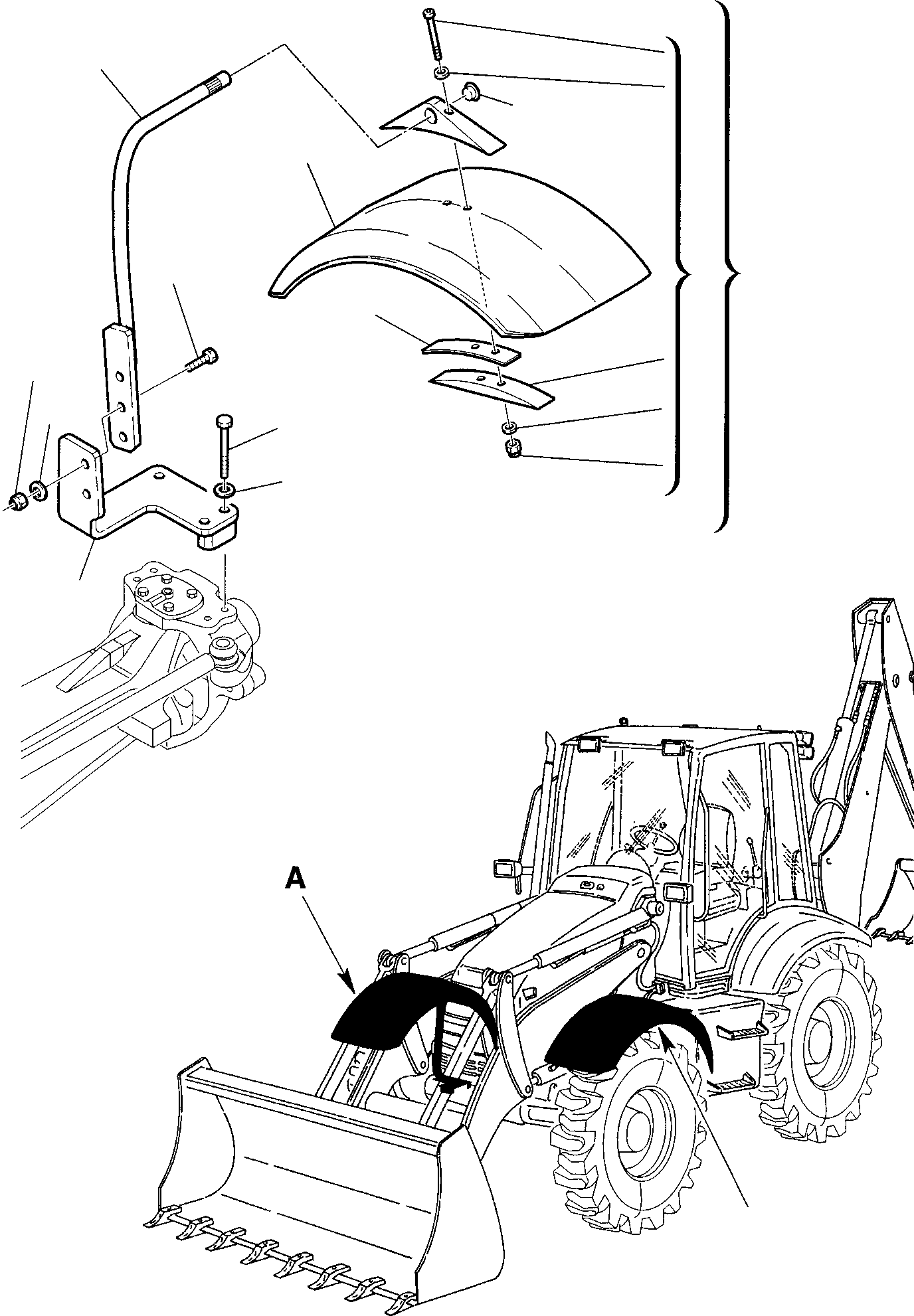 A