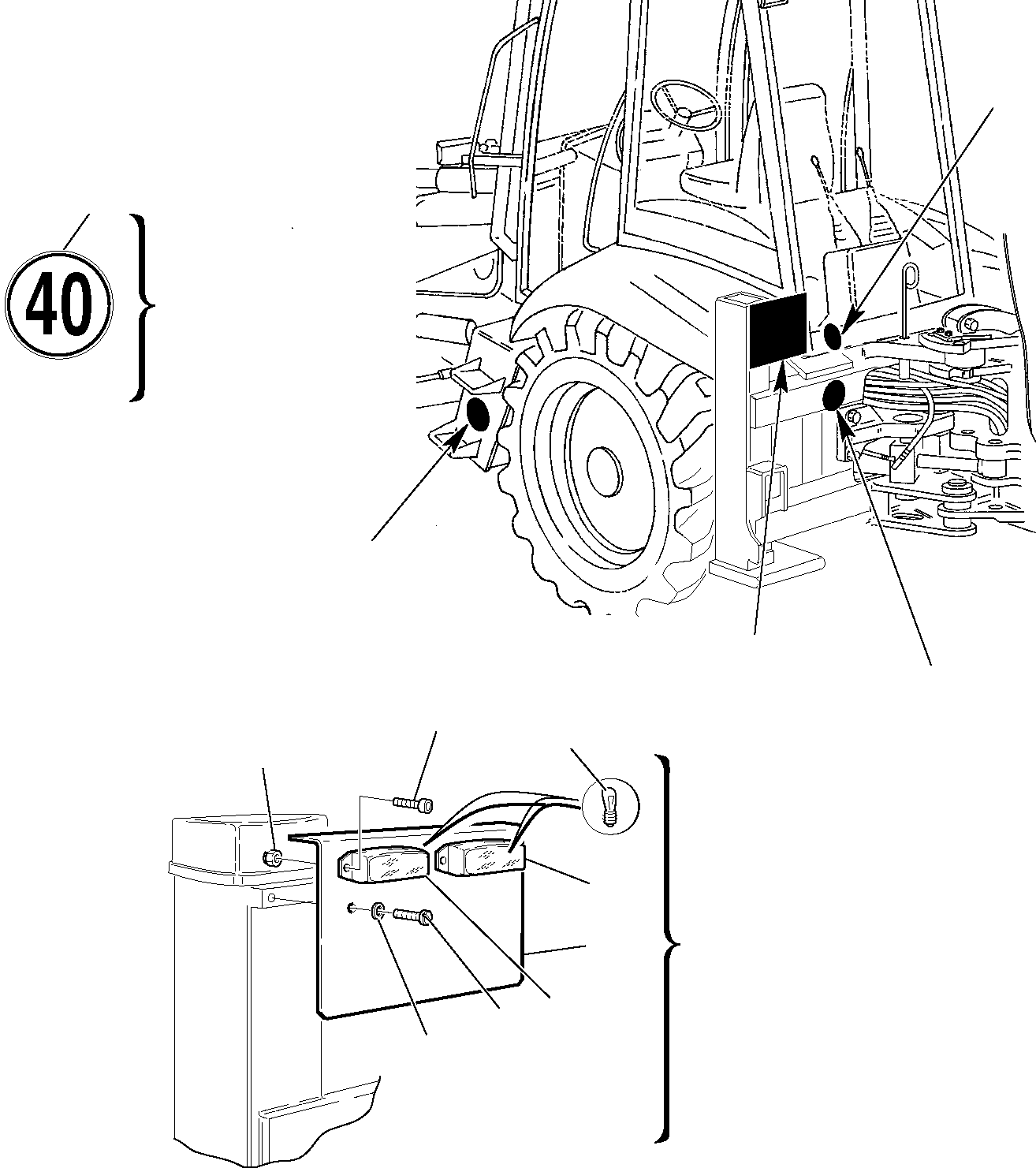 40