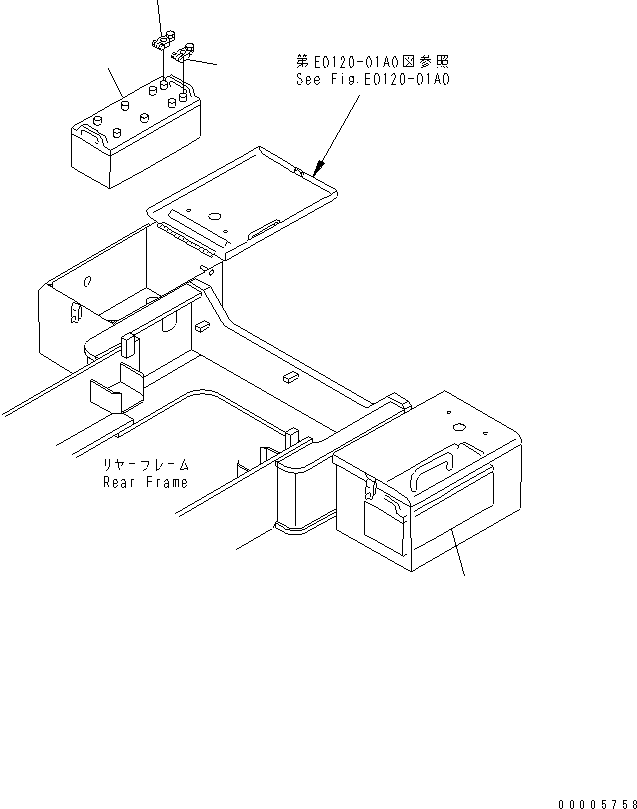 第E0120-01A0図参照
See Fig.E0120-01A0

リヤーフレーム
Rear Frame

00005758