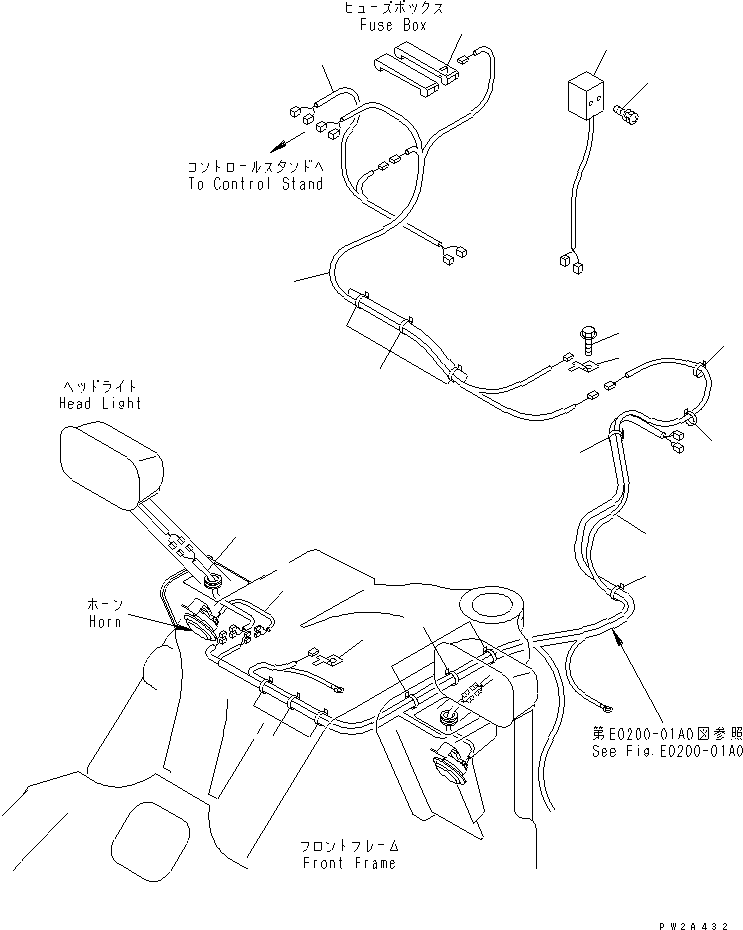 ヒューズボックス
Fuse Box

コントロールスタンドへ
To Control Stand

ヘッドライト
Head Light

ホーン
Horn

第E0200-01A0図参照
See Fig.E0200-01A0

フロントフレーム
Front Frame

PW2A432