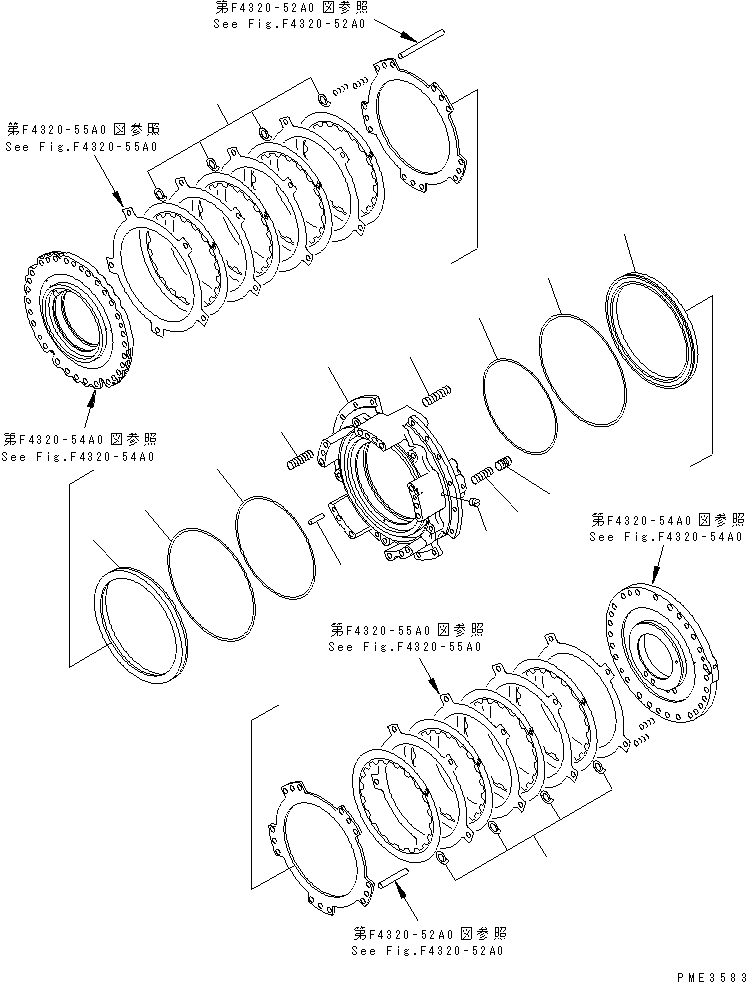 第F4320-52A0 図参照
See Fig.F4320-52A0

第F4320-55A0 図参照
See Fig.F4320-55A0

第F4320-54A0 図参照
See Fig.F4320-54A0

第F4320-54A0 図参照
See Fig.F4320-54A0

第F4320-55A0 図参照
See Fig.F4320-55A0

第F4320-52A0 図参照
See Fig.F4320-52A0

PME3583