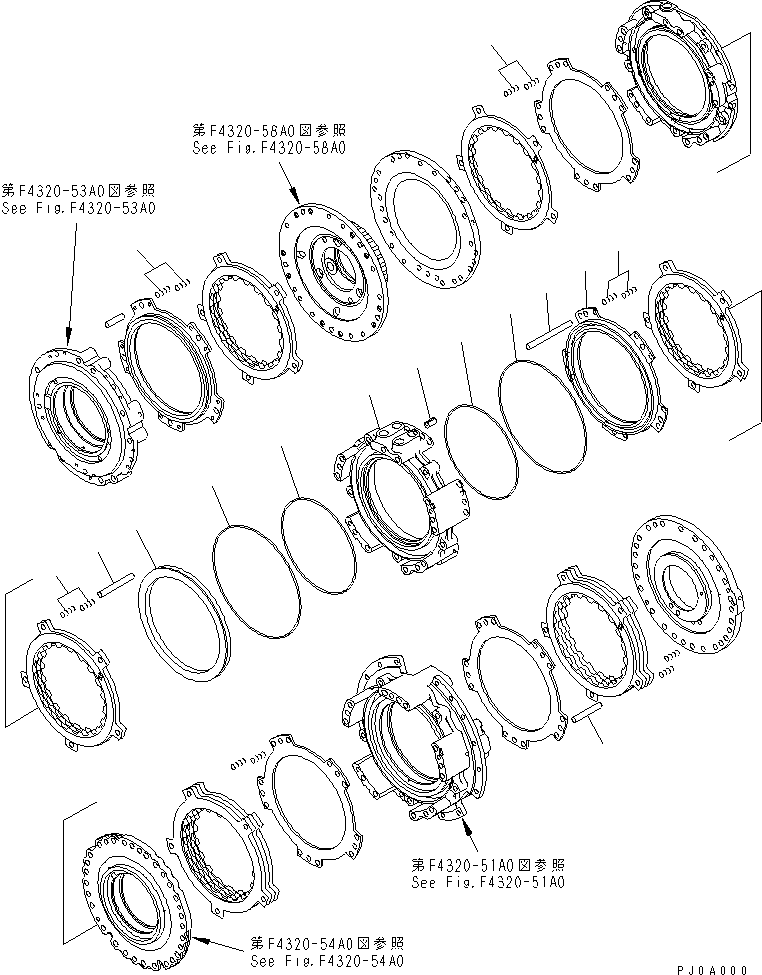 第F4320-58A0図参照
See Fig.F4320-58A0

第F4320-53A0図参照
See Fig.F4320-53A0

第F4320-51A0図参照
See Fig.F4320-51A0

第F4320-54A0図参照
See Fig.F4320-54A0

PJ0A000