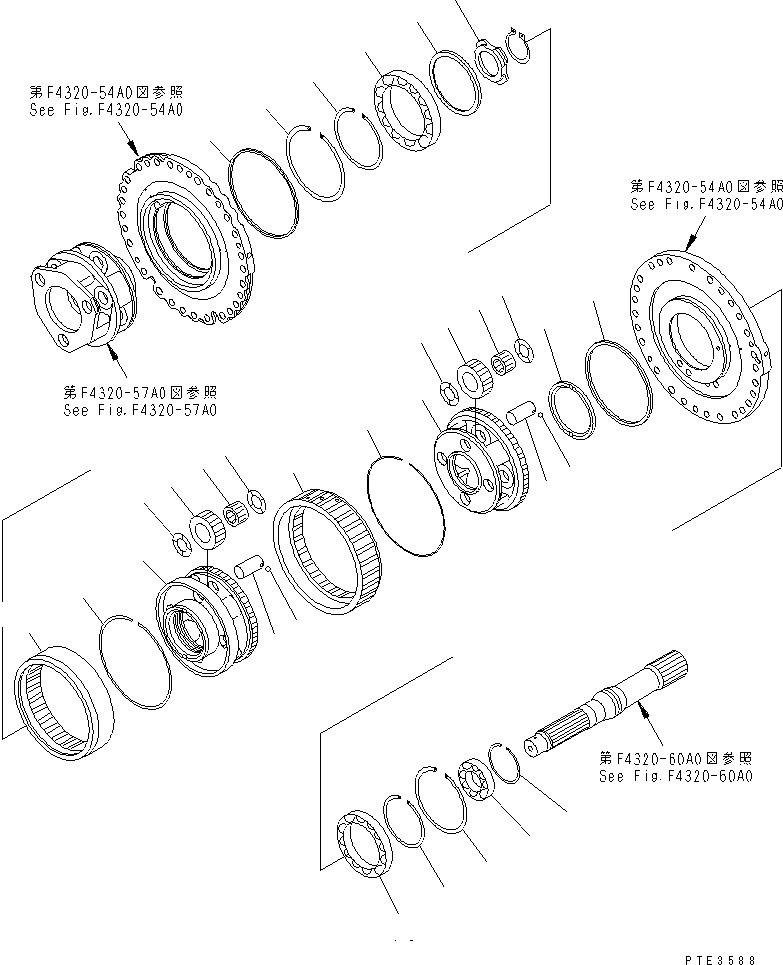 第F4320-54A0図参照
See Fig.F4320-54A0

第F4320-54A0図参照
See Fig.F4320-54A0

第F4320-57A0図参照
See Fig.F4320-57A0

第F4320-60A0図参照
See Fig.F4320-60A0

PTE3588