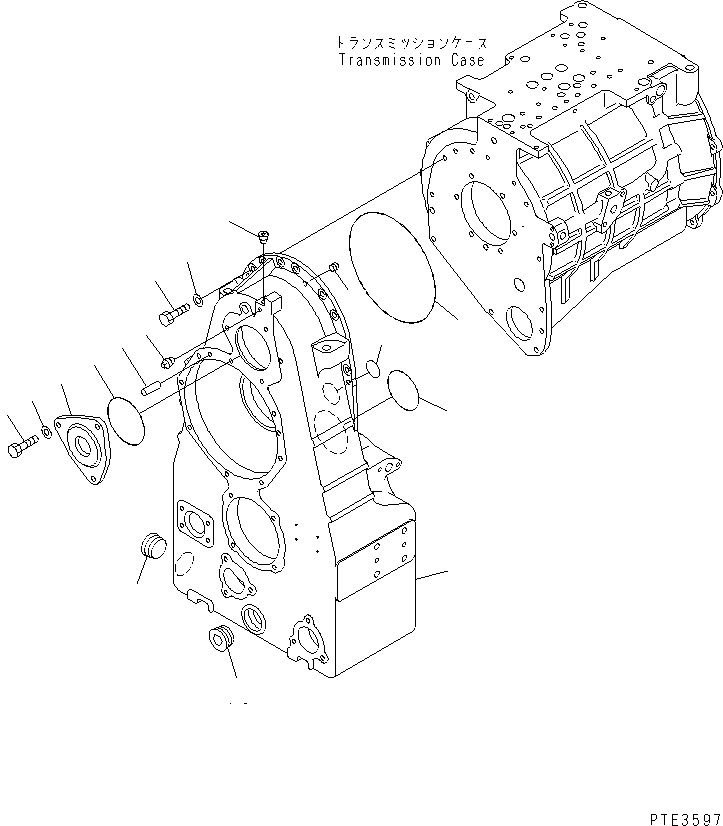 トランスミッションケース
Transmission Case

PTE3597