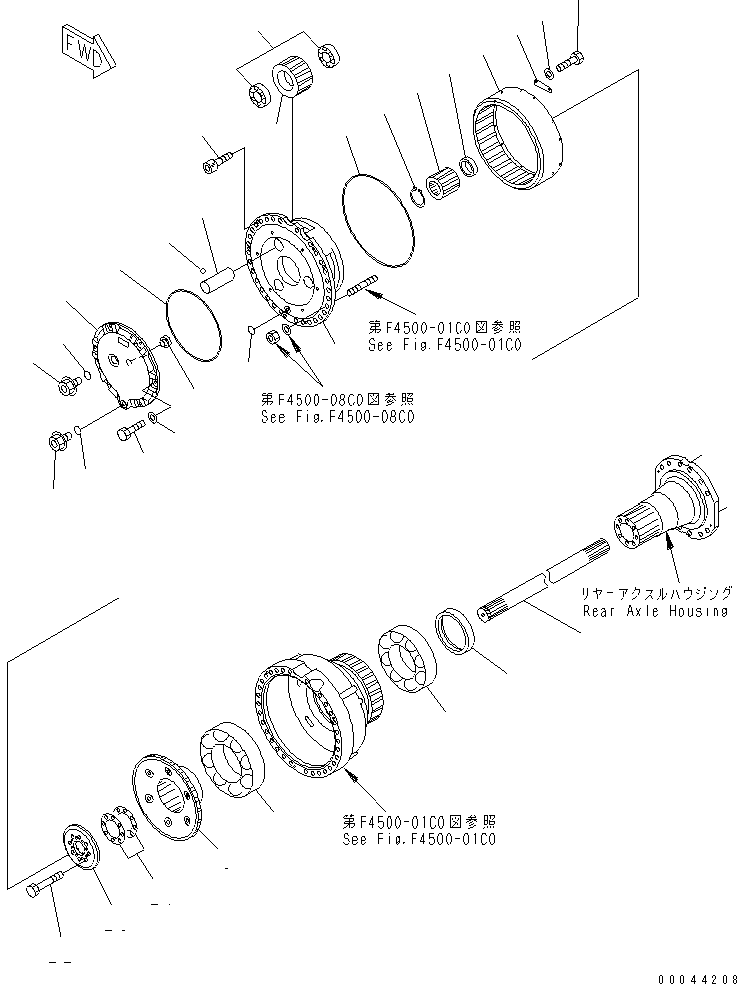 FWD

第F4500-01C0図参照
See Fig.F4500-01C0

第F4500-08C0図参照
See Fig.F4500-08C0

リヤーアクスルハウジング
Rear Axle Housing

第F4500-01C0図参照
See Fig.F4500-01C0

00044208